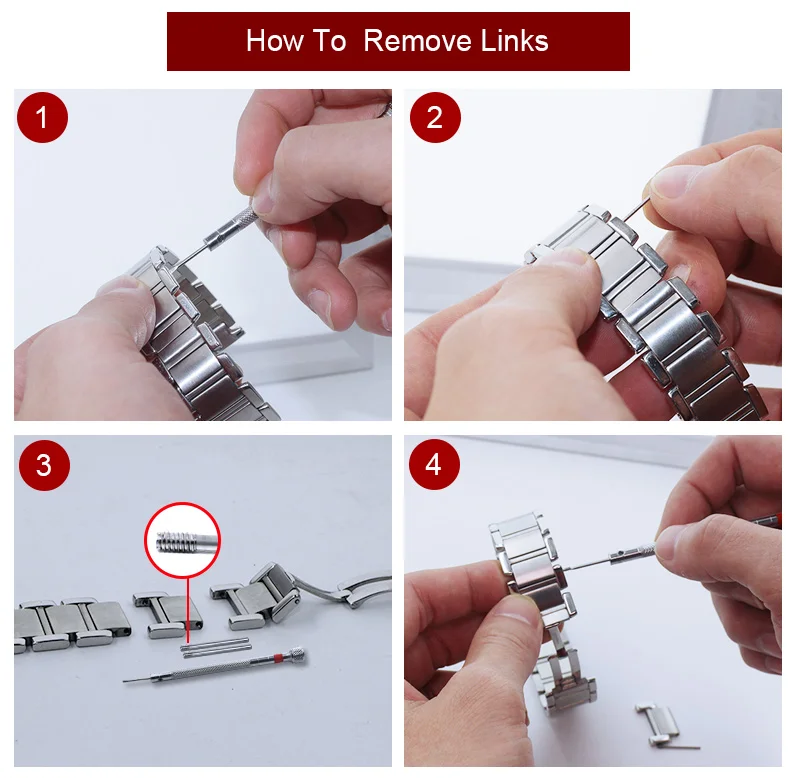 How To Remove Links

1

2

3

4