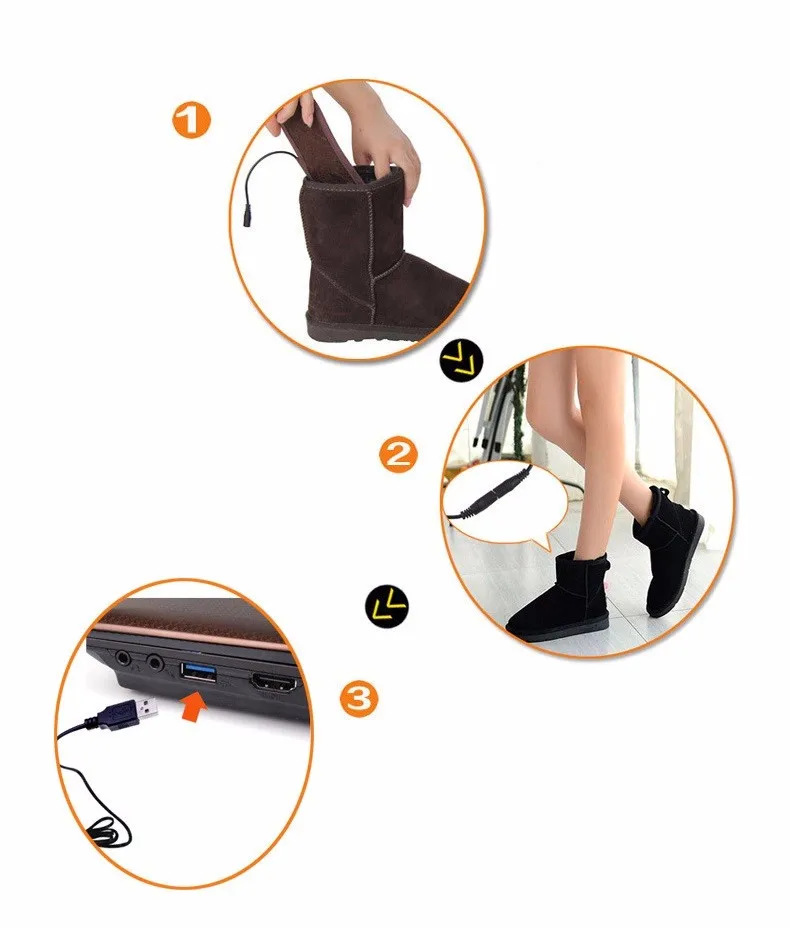 1

2

3