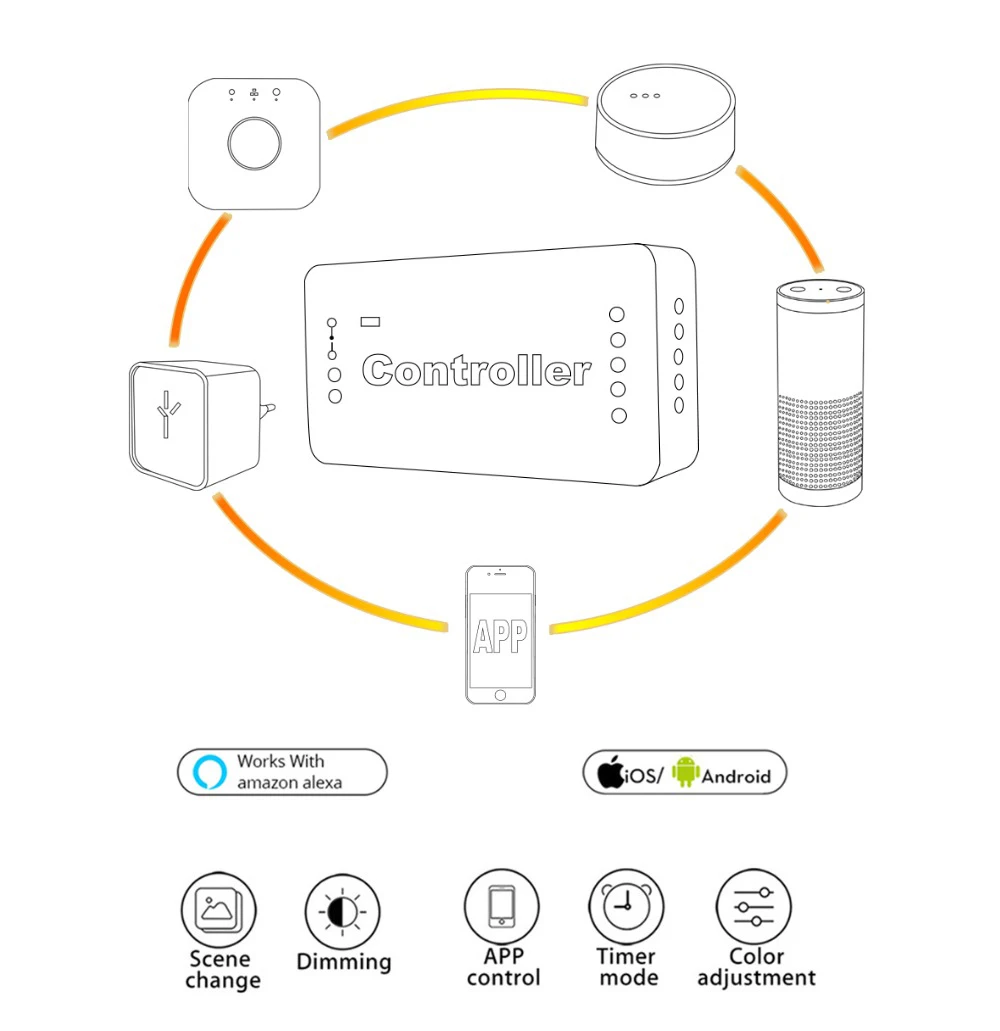 Controller

APP

Works With amazon alexa

iOS/ Android

Scene change

Dimming

APP control

Timer mode

Color adjustment