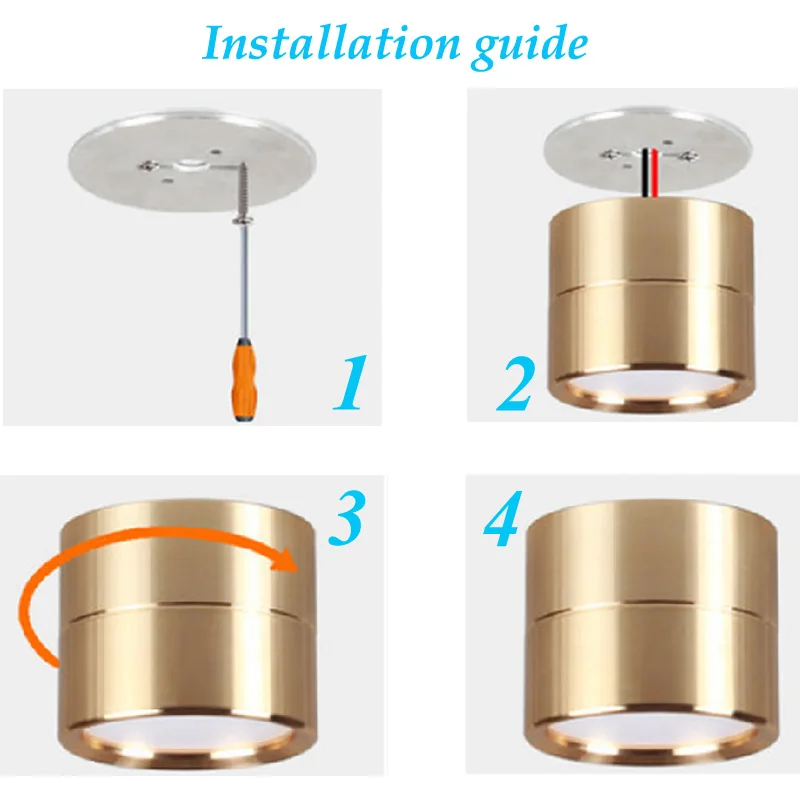 Installation guide

1

2

3

4