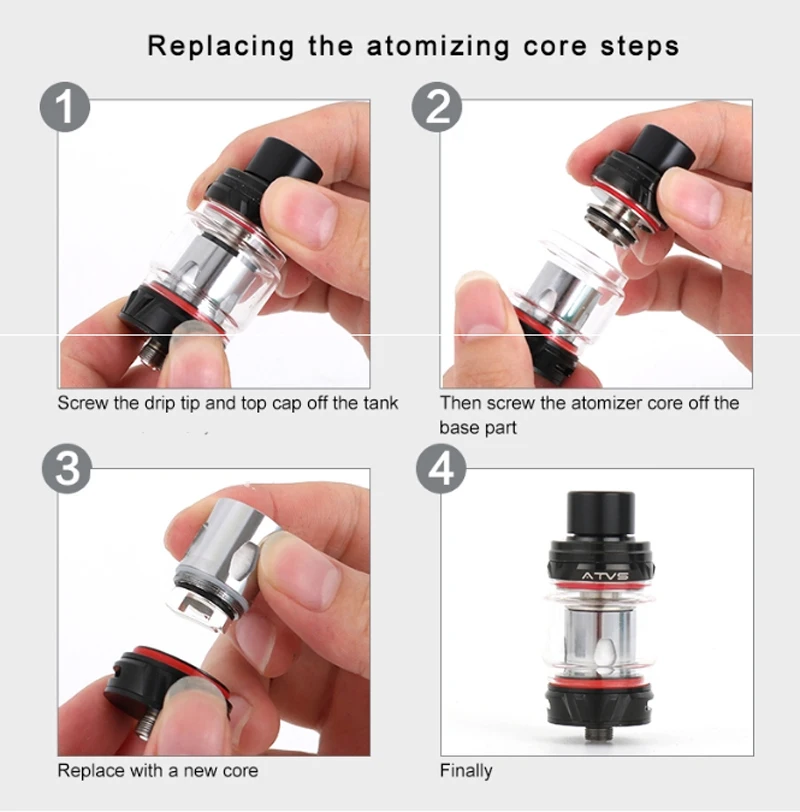 Replacing the atomizing core steps

1

Screw the drip tip and top cap off the tank

2

Then screw the atomizer core off the base part

3

Replace with a new core

4

ATVS

Finally