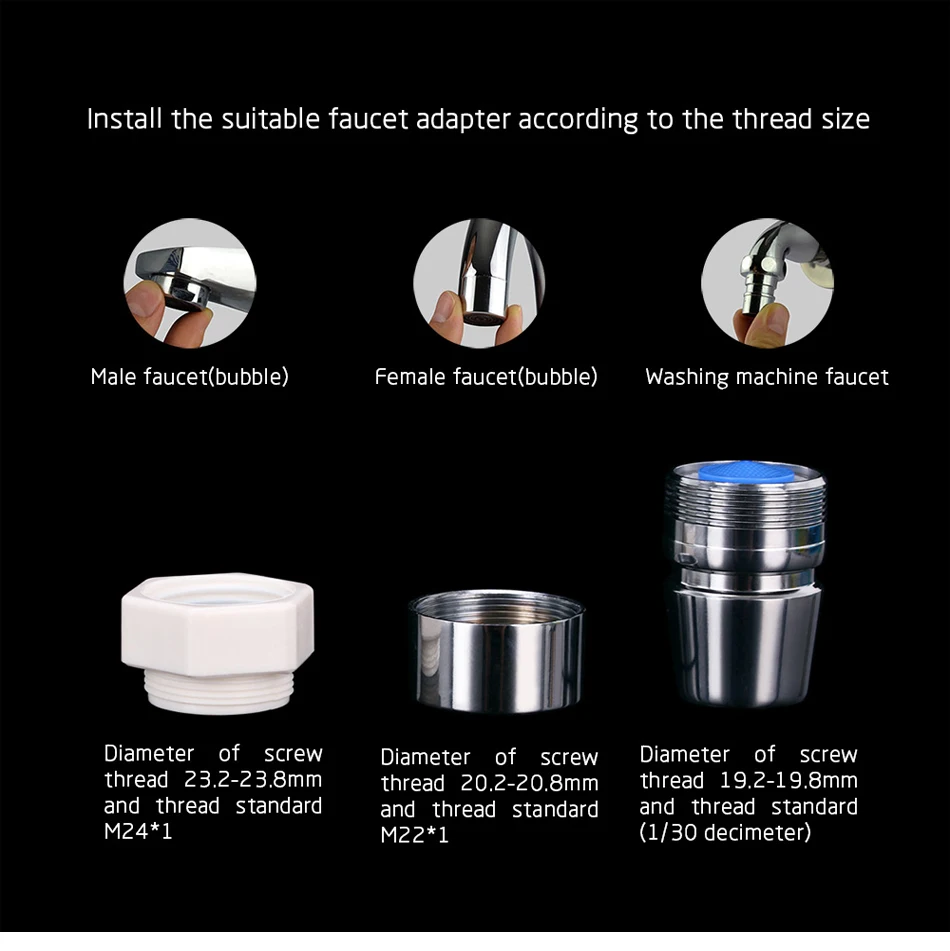 Install the suitable faucet adapter according to the thread size

Male faucet(bubble)

Female faucet(bubble)

Washing machine faucet

Diameter of screw thread 23.2-23.8mm and thread standard M24*1

Diameter of screw thread 20.2-20.8mm and thread standard M22*1

Diameter of screw thread 19.2-19.8mm and thread standard (1/30 decimeter)