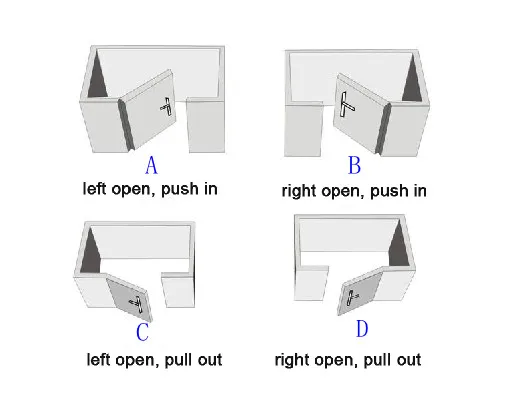 A
left open, push in

B
right open, push in

C
left open, pull out

D
right open, pull out