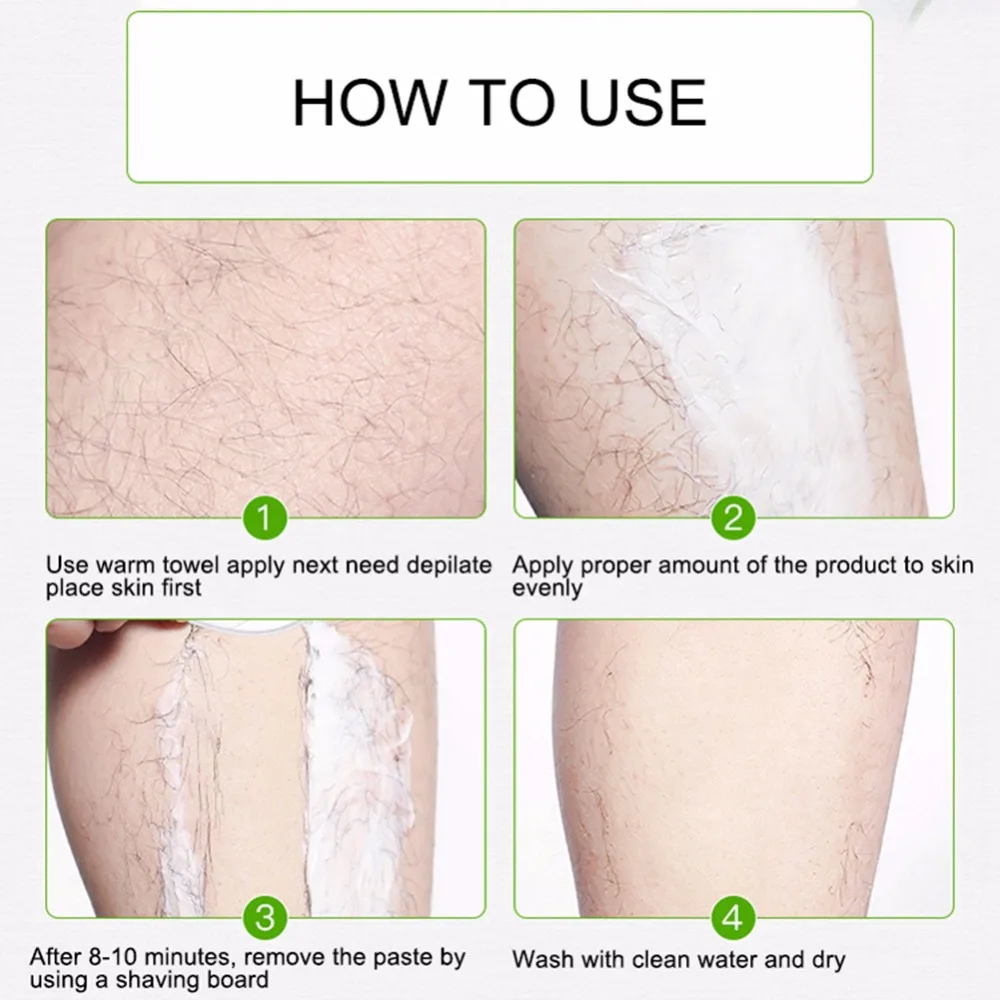 HOW TO USE

1

Use warm towel apply next need depilate place skin first

2

Apply proper amount of the product to skin evenly

3

After 8-10 minutes, remove the paste by using a shaving board

4

Wash with clean water and dry