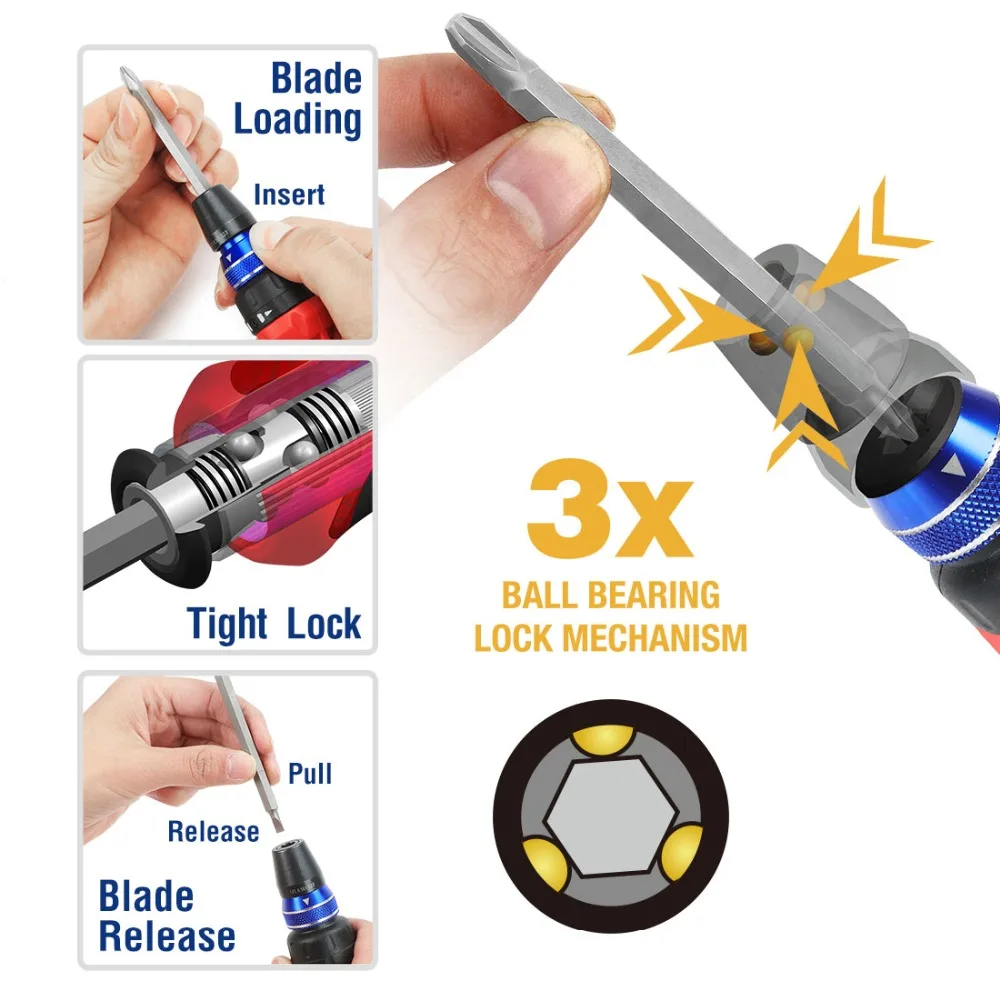 Blade Loading

Insert

Tight Lock

Pull

Release

Blade Release

3x

BALL BEARING LOCK MECHANISM