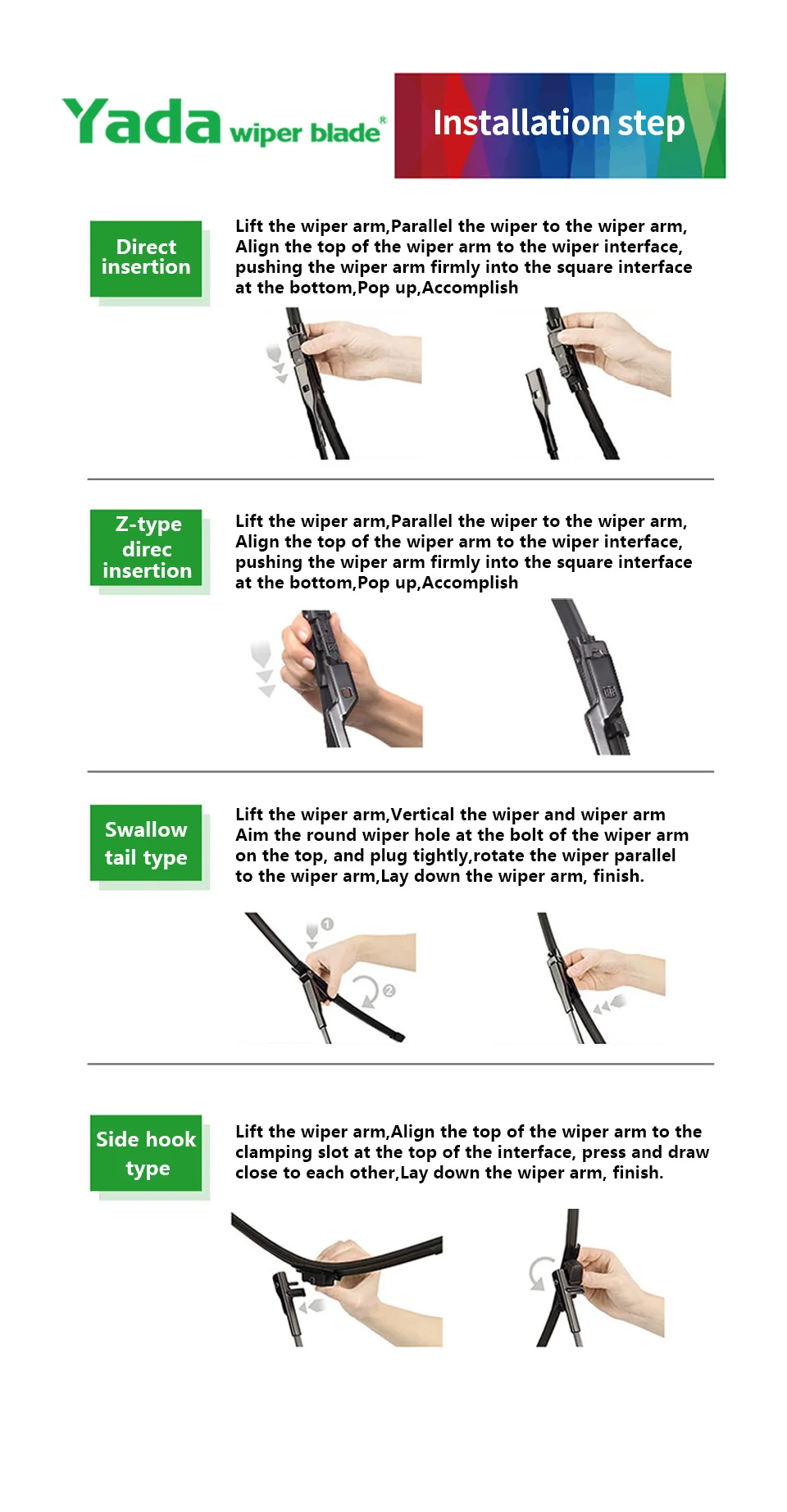 Yada wiper blade®

Installation step

Direct insertion

Lift the wiper arm,Parallel the wiper to the wiper arm, Align the top of the wiper arm to the wiper interface, pushing the wiper arm firmly into the square interface at the bottom,Pop up,Accomplish

Z-type direc insertion

Lift the wiper arm,Parallel the wiper to the wiper arm, Align the top of the wiper arm to the wiper interface, pushing the wiper arm firmly into the square interface at the bottom,Pop up,Accomplish

Swallow tail type

Lift the wiper arm,Vertical the wiper and wiper arm Aim the round wiper hole at the bolt of the wiper arm on the top, and plug tightly,rotate the wiper parallel to the wiper arm,Lay down the wiper arm, finish.

1

2

Side hook type

Lift the wiper arm,Align the top of the wiper arm to the clamping slot at the top of the interface, press and draw close to each other,Lay down the wiper arm, finish.