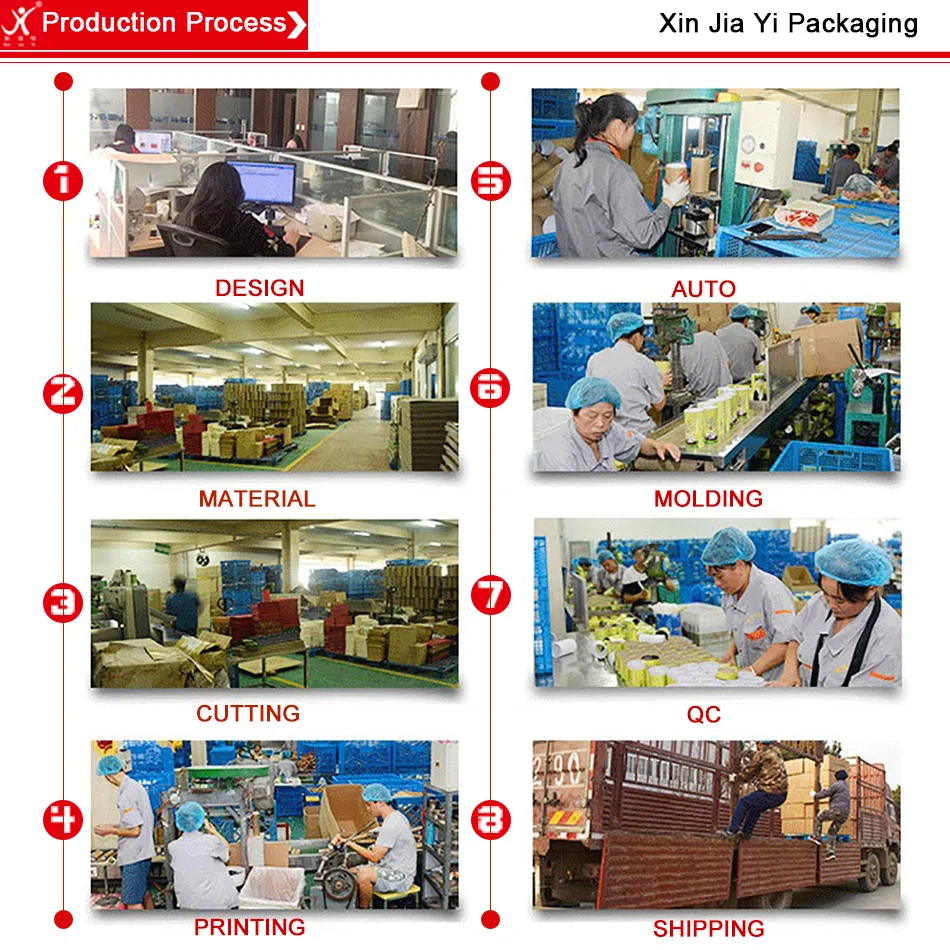 Production Process

Xin Jia Yi Packaging

1

DESIGN

2

MATERIAL

3

CUTTING

4

PRINTING

5

AUTO

6

MOLDING

7

QC

8

SHIPPING