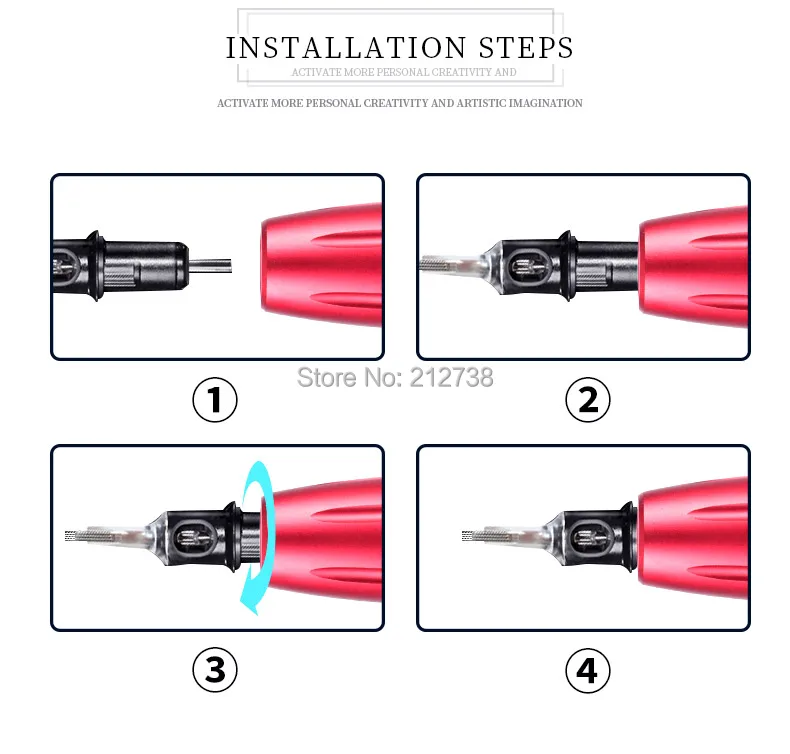 INSTALLATION STEPS
ACTIVATE MORE PERSONAL CREATIVITY AND

ACTIVATE MORE PERSONAL CREATIVITY AND ARTISTIC IMAGINATION

Store No: 212738

①

②

③

④