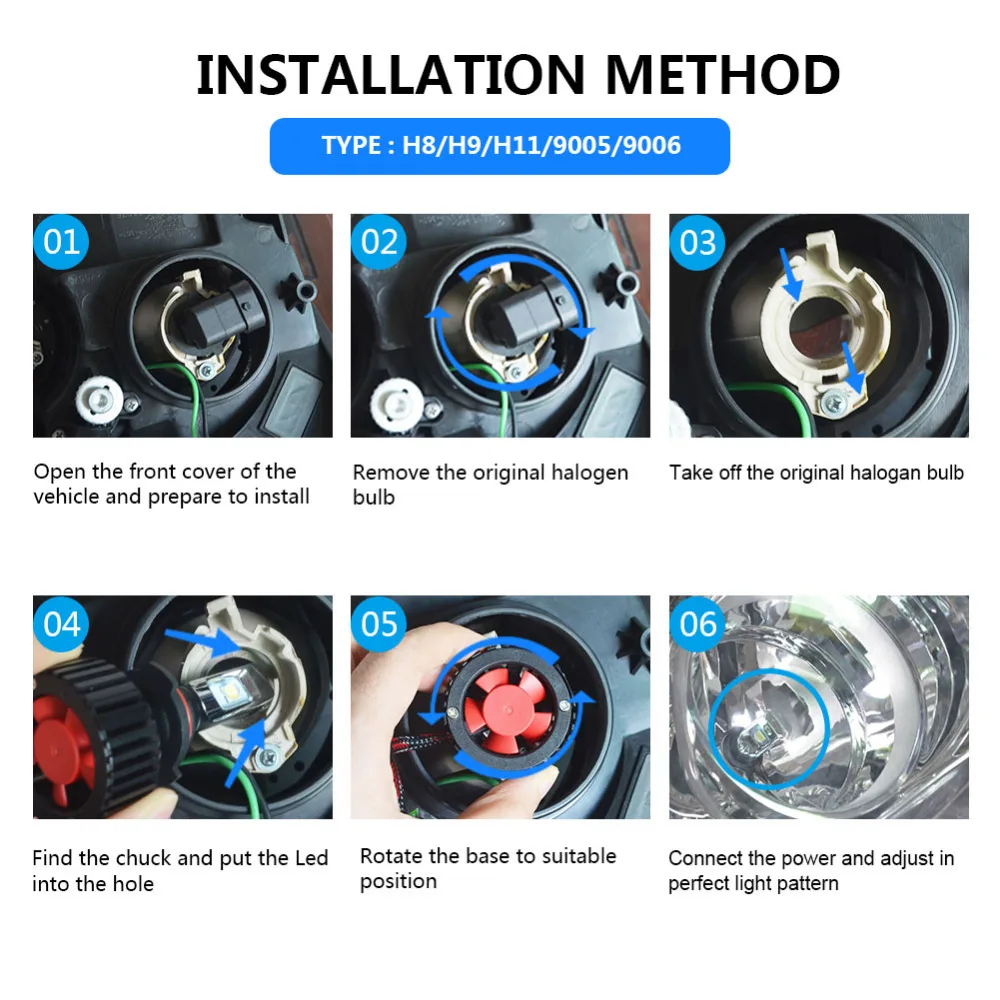 INSTALLATION METHOD

TYPE : H8/H9/H11/9005/9006

01

Open the front cover of the vehicle and prepare to install

02

Remove the original halogen bulb

03

Take off the original halogan bulb

04

Find the chuck and put the Led into the hole

05

Rotate the base to suitable position

06

Connect the power and adjust in perfect light pattern