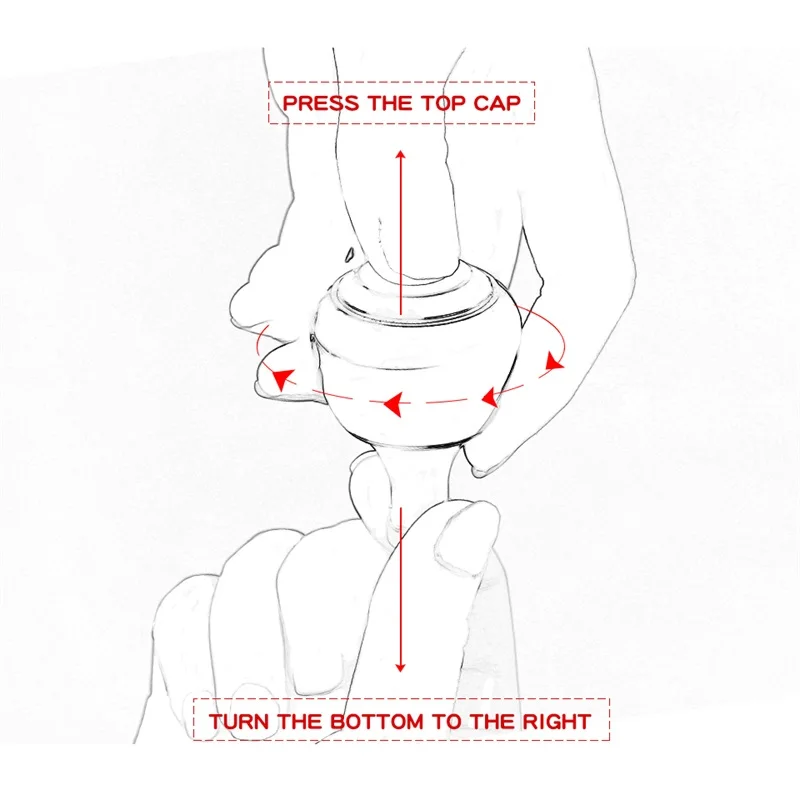 PRESS THE TOP CAP

TURN THE BOTTOM TO THE RIGHT