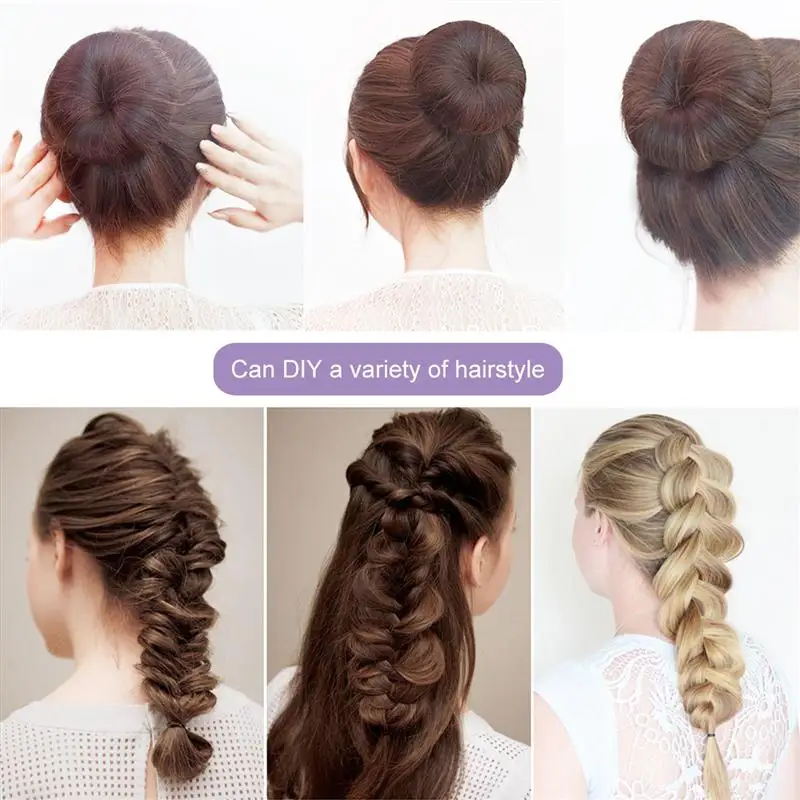 Can DIY a variety of hairstyle