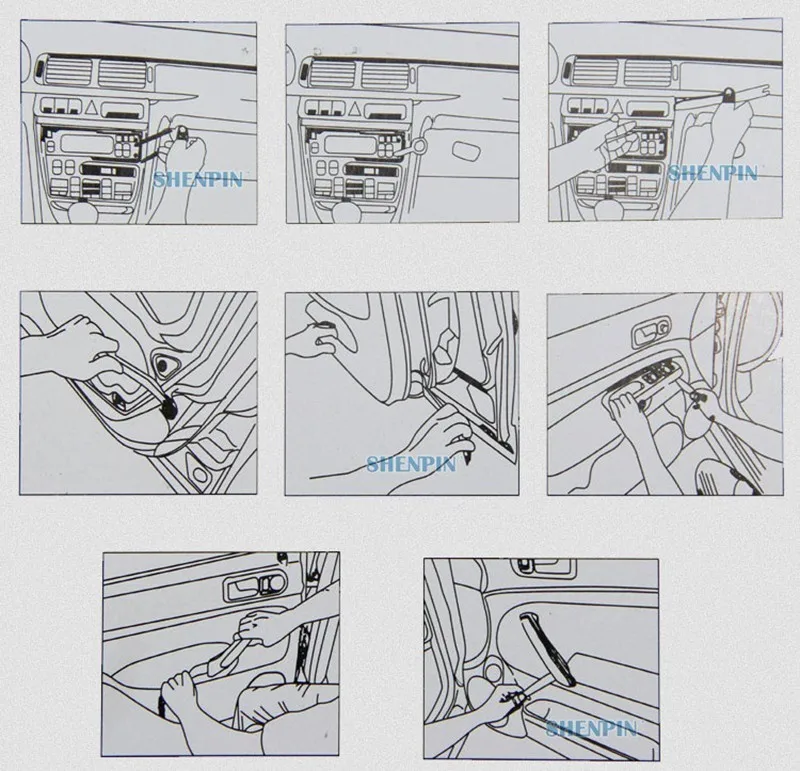 SHENPIN

SHENPIN

SHENPIN

SHENPIN