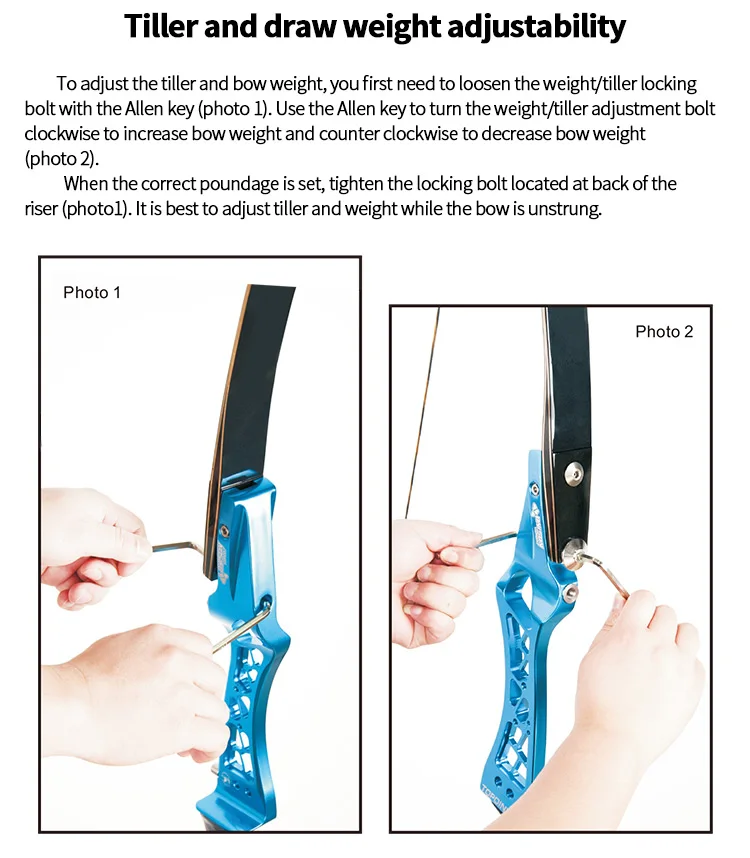 Tiller and draw weight adjustability

To adjust the tiller and bow weight, you first need to loosen the weight/tiller locking bolt with the Allen key (photo 1). Use the Allen key to turn the weight/tiller adjustment bolt clockwise to increase bow weight and counter clockwise to decrease bow weight (photo 2).

When the correct poundage is set, tighten the locking bolt located at back of the riser (photo1). It is best to adjust tiller and weight while the bow is unstrung.

Photo 1

Photo 2