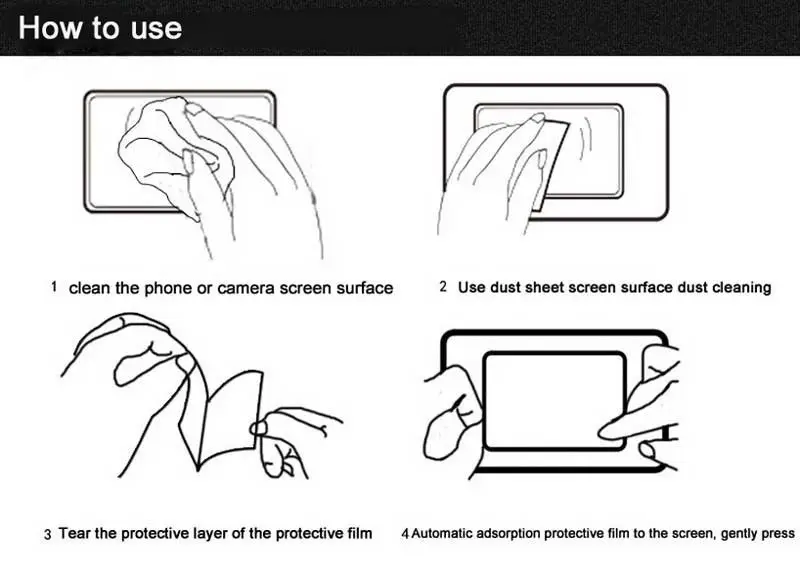 How to use

1 clean the phone or camera screen surface

2 Use dust sheet screen surface dust cleaning

3 Tear the protective layer of the protective film

4 Automatic adsorption protective film to the screen, gently press