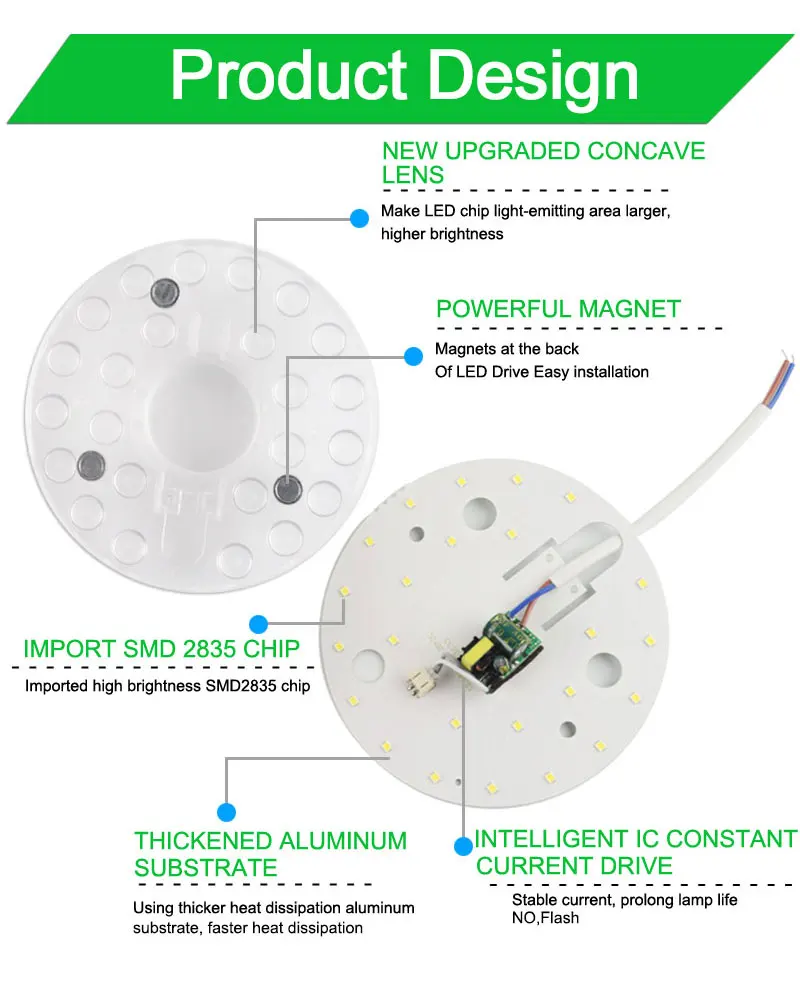 Product Design

NEW UPGRADED CONCAVE LENS

Make LED chip light-emitting area larger, higher brightness

POWERFUL MAGNET

Magnets at the back
Of LED Drive Easy installation

IMPORT SMD 2835 CHIP

Imported high brightness SMD2835 chip

THICKENED ALUMINUM SUBSTRATE

Using thicker heat dissipation aluminum substrate, faster heat dissipation

INTELLIGENT IC CONSTANT CURRENT DRIVE

Stable current, prolong lamp life
NO,Flash