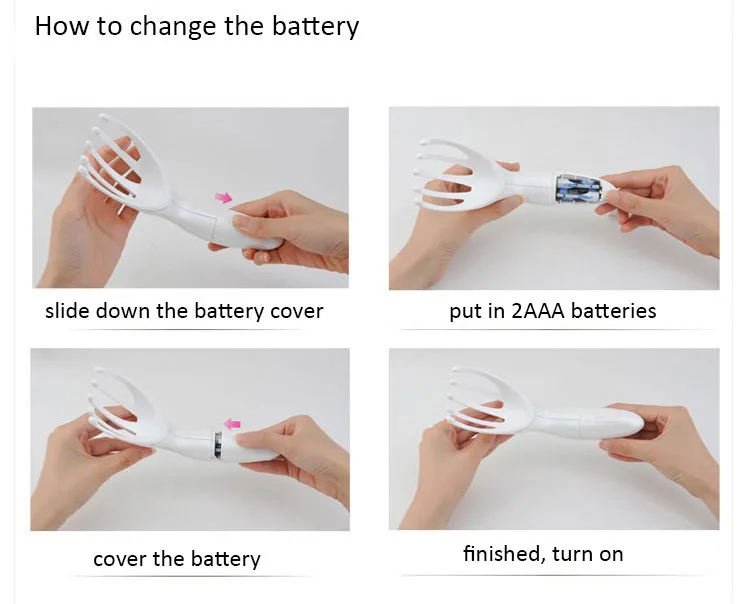 How to change the battery

slide down the battery cover

put in 2AAA batteries

cover the battery

finished, turn on