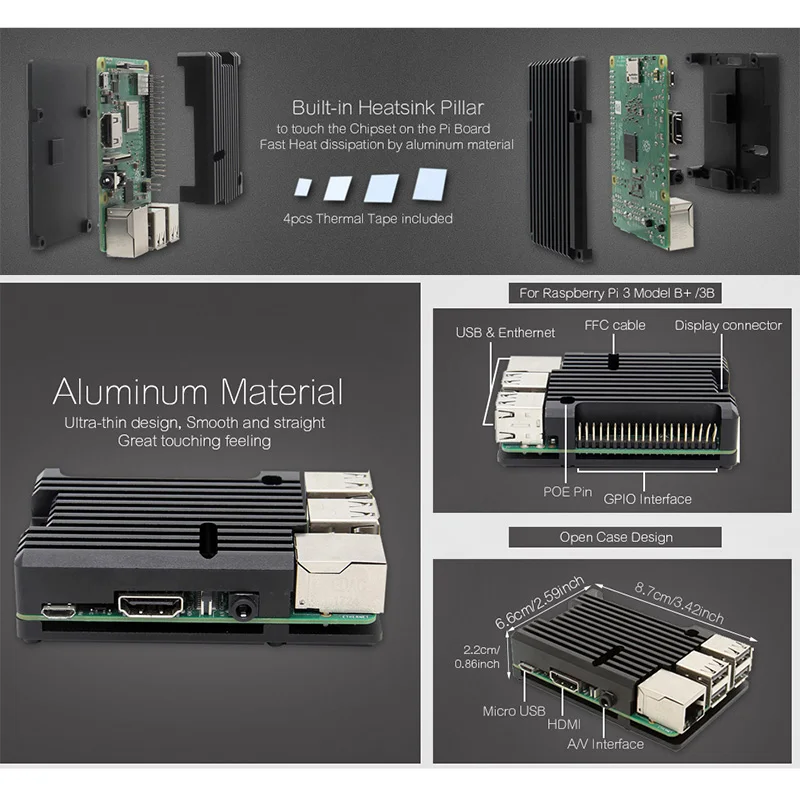 Built-in Heatsink Pillar
to touch the Chipset on the Pi Board
Fast Heat dissipation by aluminum material

4pcs Thermal Tape included

Aluminum Material
Ultra-thin design, Smooth and straight
Great touching feeling

For Raspberry Pi 3 Model B+ /3B

USB & Enthernet
FFC cable
Display connector
POE Pin
GPIO Interface

Open Case Design

6.6cm/2.59inch
8.7cm/3.42inch
2.2cm/ 0.86inch
Micro USB
HDMI
A/V Interface