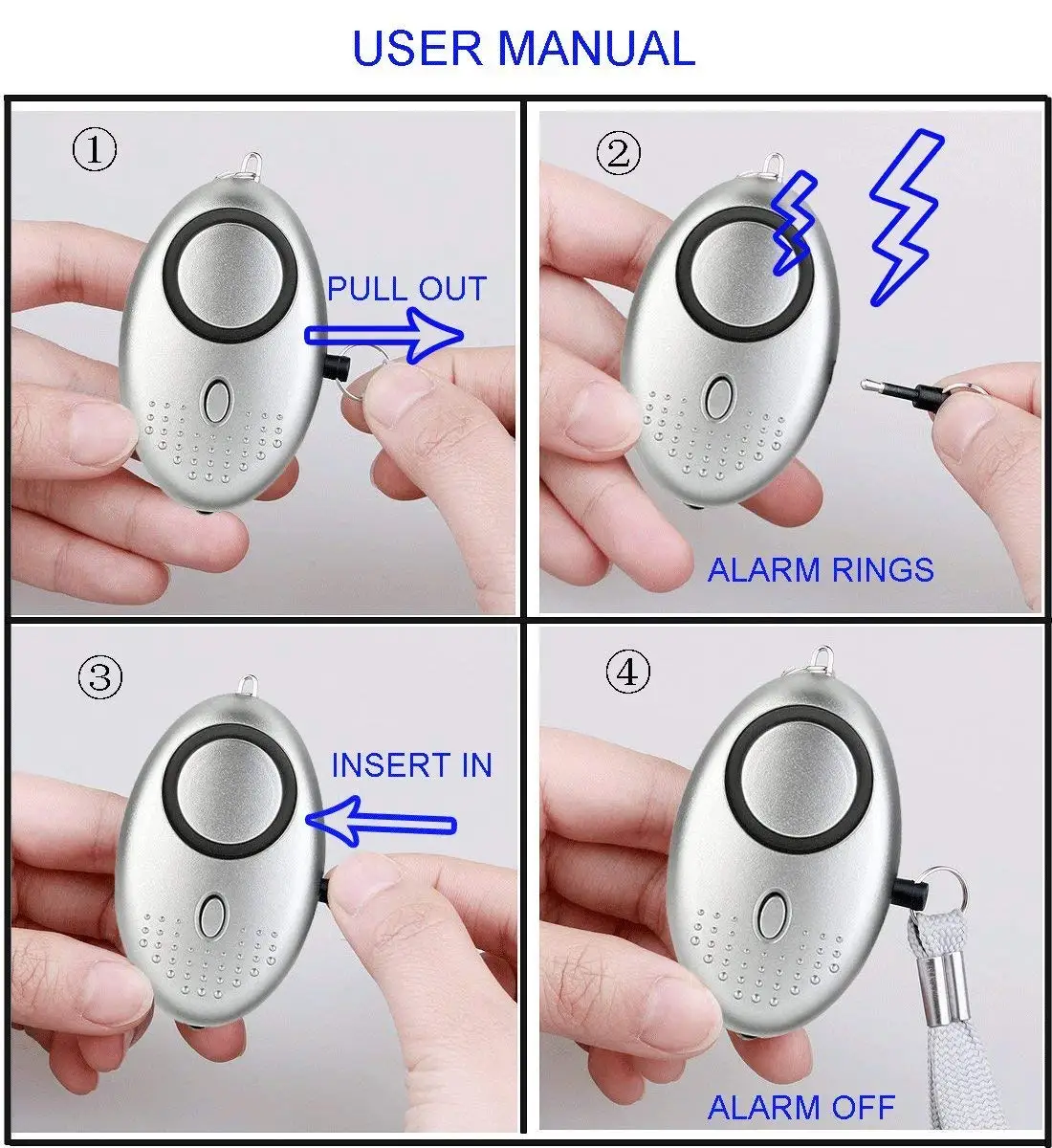 USER MANUAL

①
PULL OUT

②
ALARM RINGS

③
INSERT IN

④
ALARM OFF