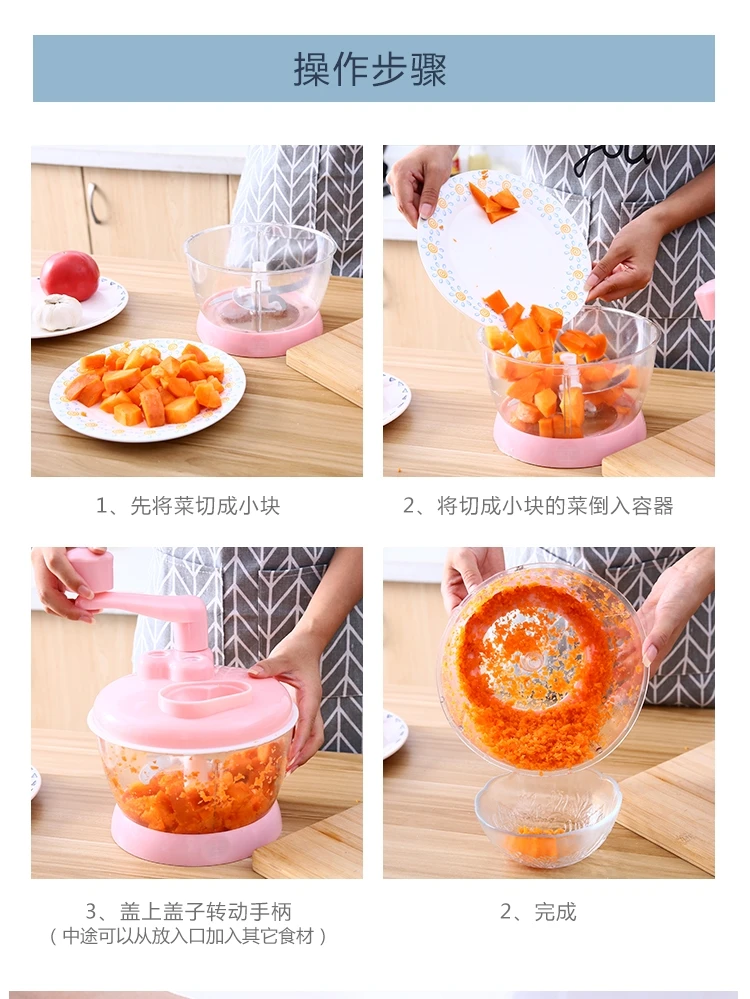 操作步骤

1、先将菜切成小块

2、将切成小块的菜倒入容器

3、盖上盖子转动手柄
（中途可以从放入口加入其它食材）

2、完成