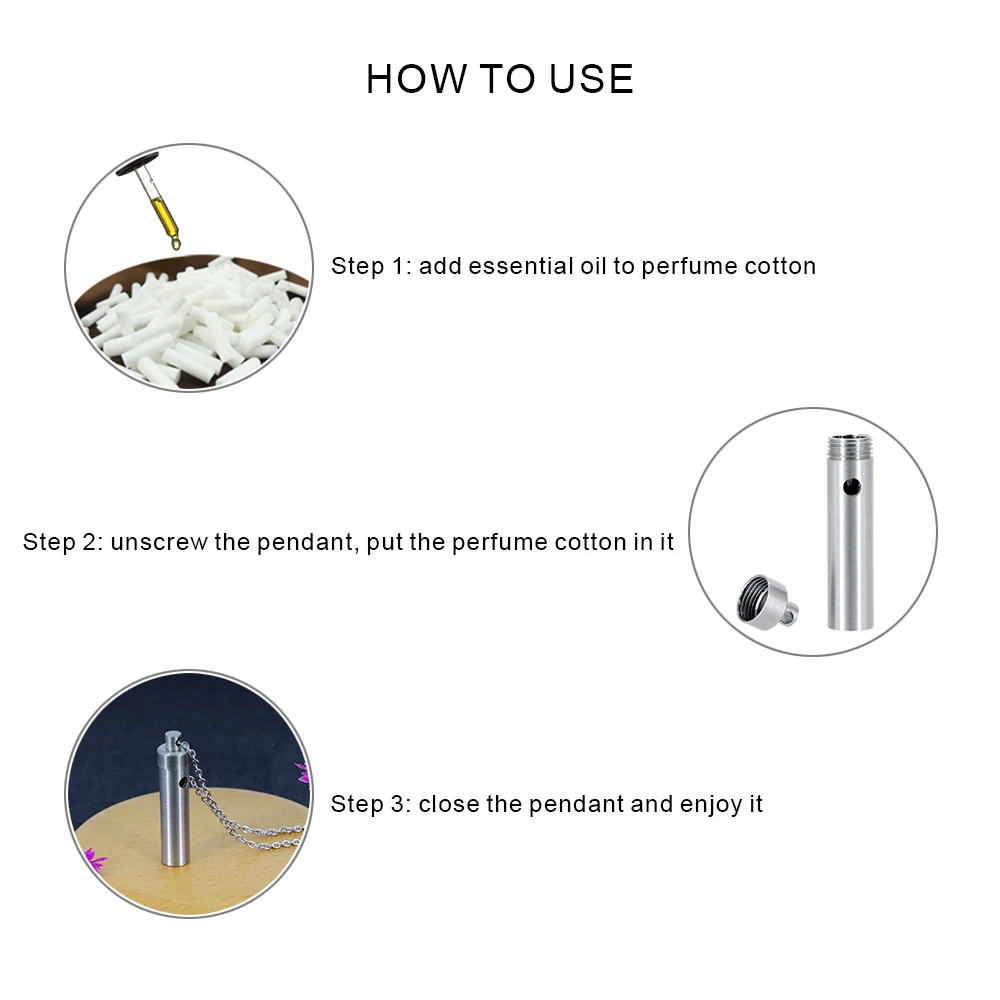 HOW TO USE

Step 1: add essential oil to perfume cotton

Step 2: unscrew the pendant, put the perfume cotton in it

Step 3: close the pendant and enjoy it