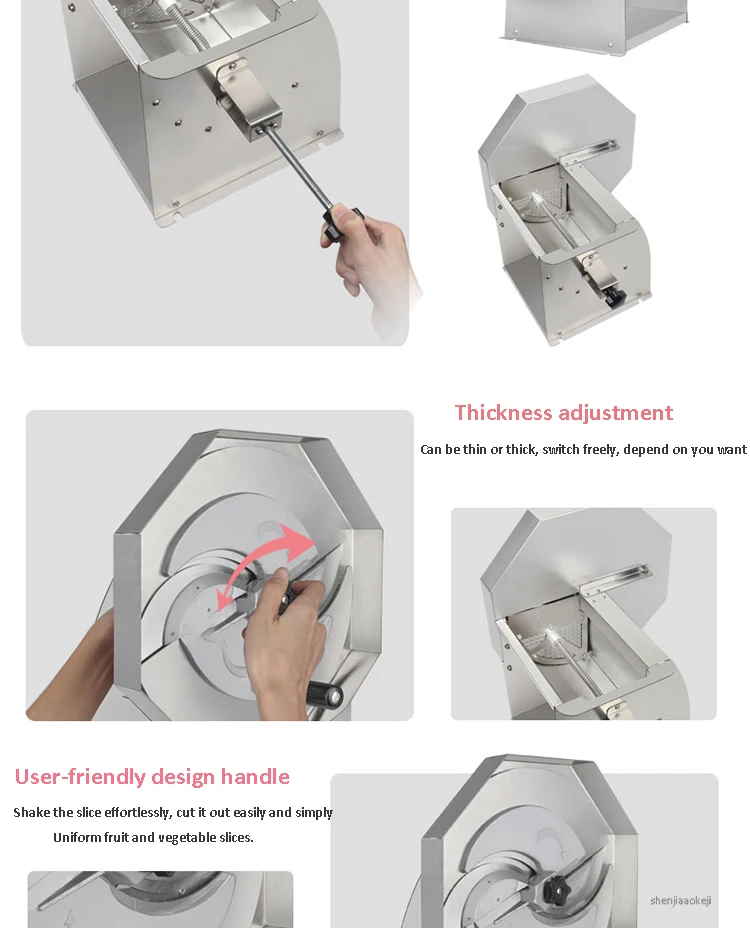 Thickness adjustment

Can be thin or thick, switch freely, depend on you want

User-friendly design handle

Shake the slice effortlessly, cut it out easily and simply

Uniform fruit and vegetable slices.

shenjiaaokeji