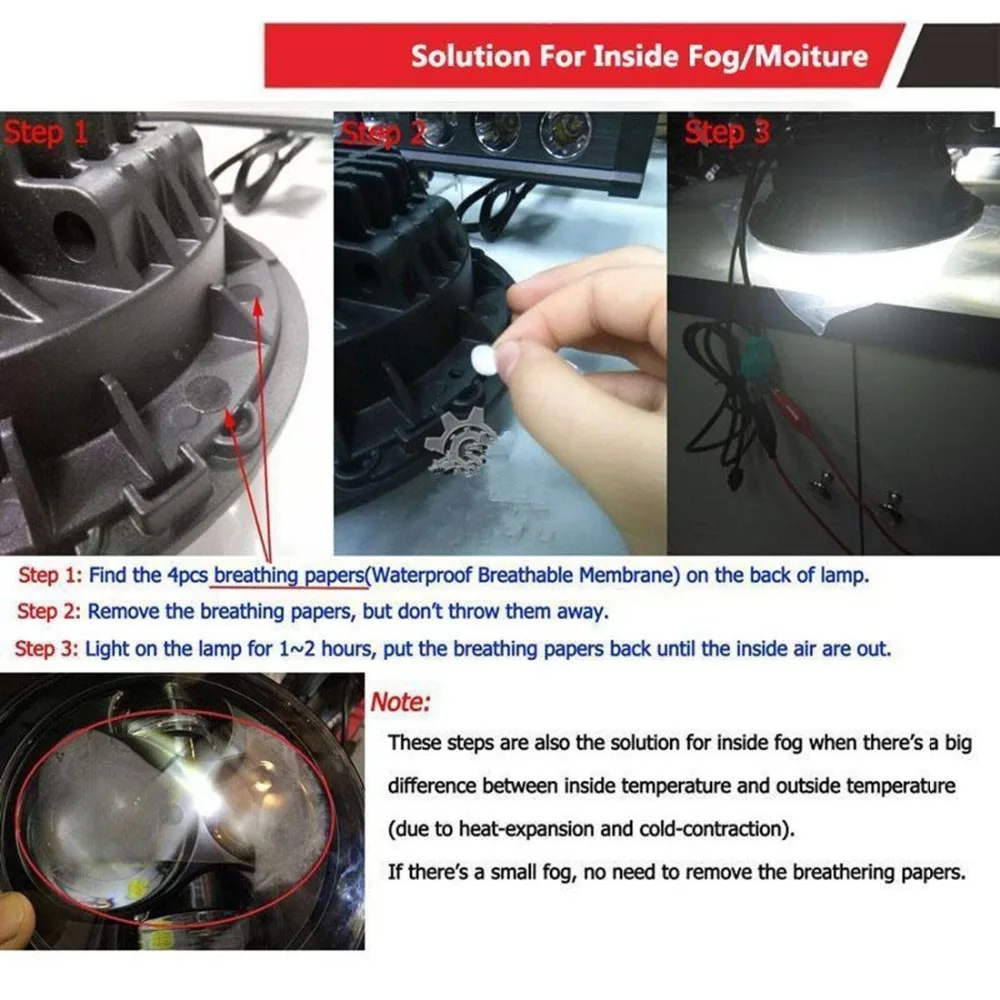 Solution For Inside Fog/Moiture

Step 1

Step 2

Step 3

Step 1: Find the 4pcs breathing papers(Waterproof Breathable Membrane) on the back of lamp.

Step 2: Remove the breathing papers, but don't throw them away.

Step 3: Light on the lamp for 1~2 hours, put the breathing papers back until the inside air are out.

Note:

These steps are also the solution for inside fog when there's a big difference between inside temperature and outside temperature (due to heat-expansion and cold-contraction).

If there's a small fog, no need to remove the breathering papers.