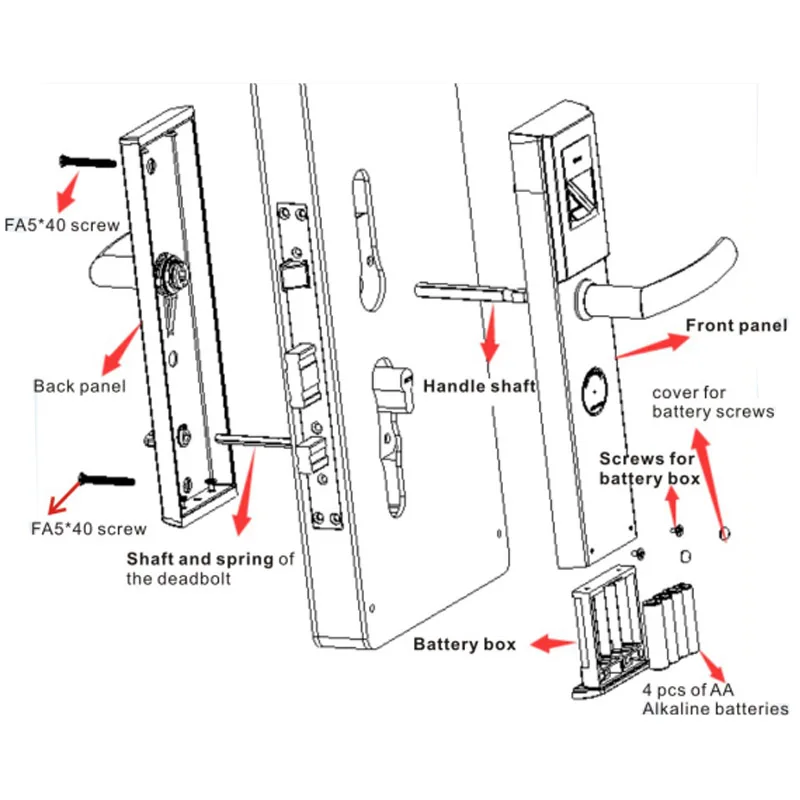 FA5*40 screw

Back panel

FA5*40 screw

Shaft and spring of the deadbolt

Handle shaft

Front panel

cover for battery screws

Screws for battery box

Battery box

4 pcs of AA Alkaline batteries