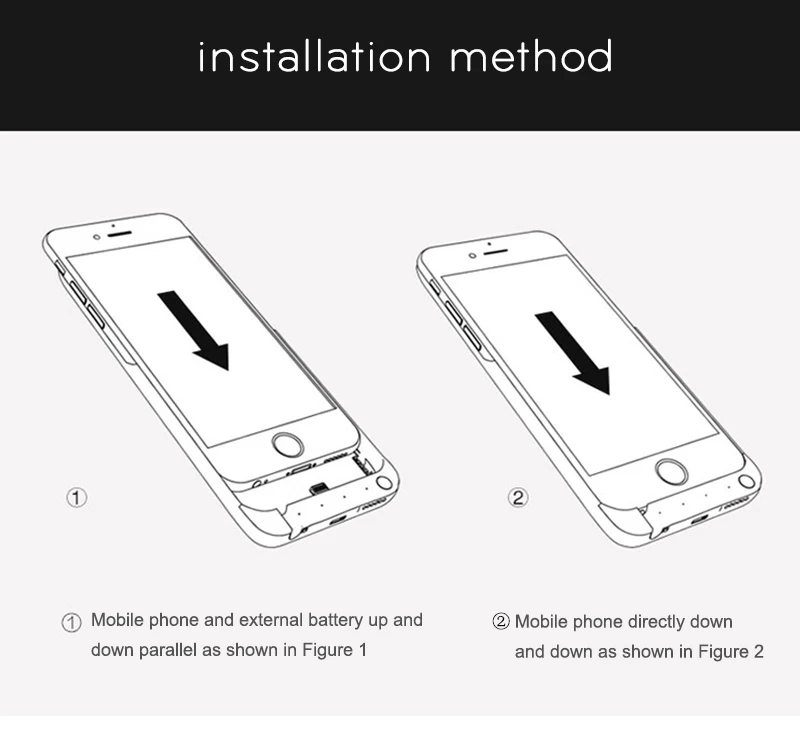 installation method

①

②

① Mobile phone and external battery up and down parallel as shown in Figure 1

② Mobile phone directly down and down as shown in Figure 2