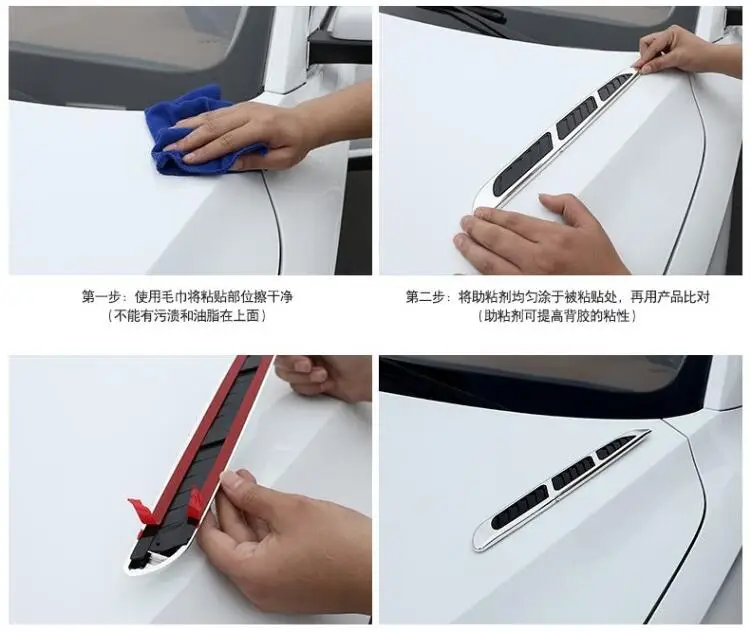 第一步：使用毛巾将粘贴部位擦干净
（不能有污渍和油脂在上面）

第二步：将助粘剂均匀涂于被粘贴处，再用产品比对
（助粘剂可提高背胶的粘性）