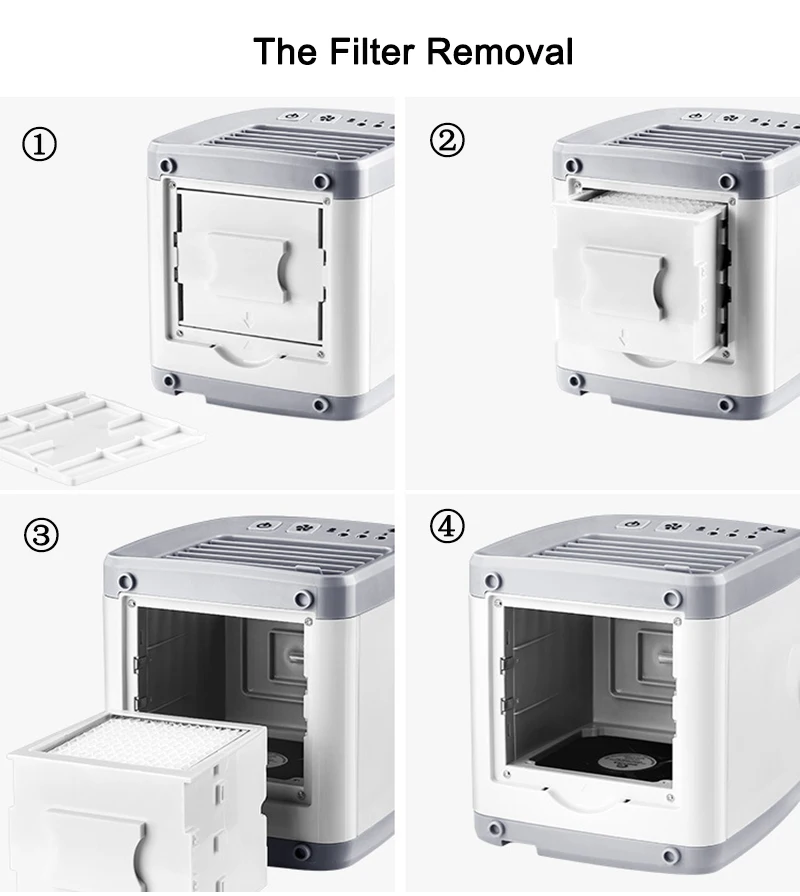 The Filter Removal

①

②

③

④