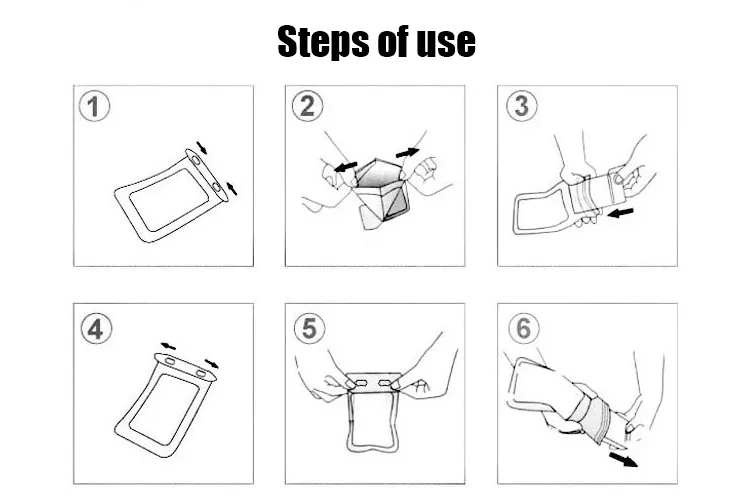 Steps of use

1

2

3

4

5

6