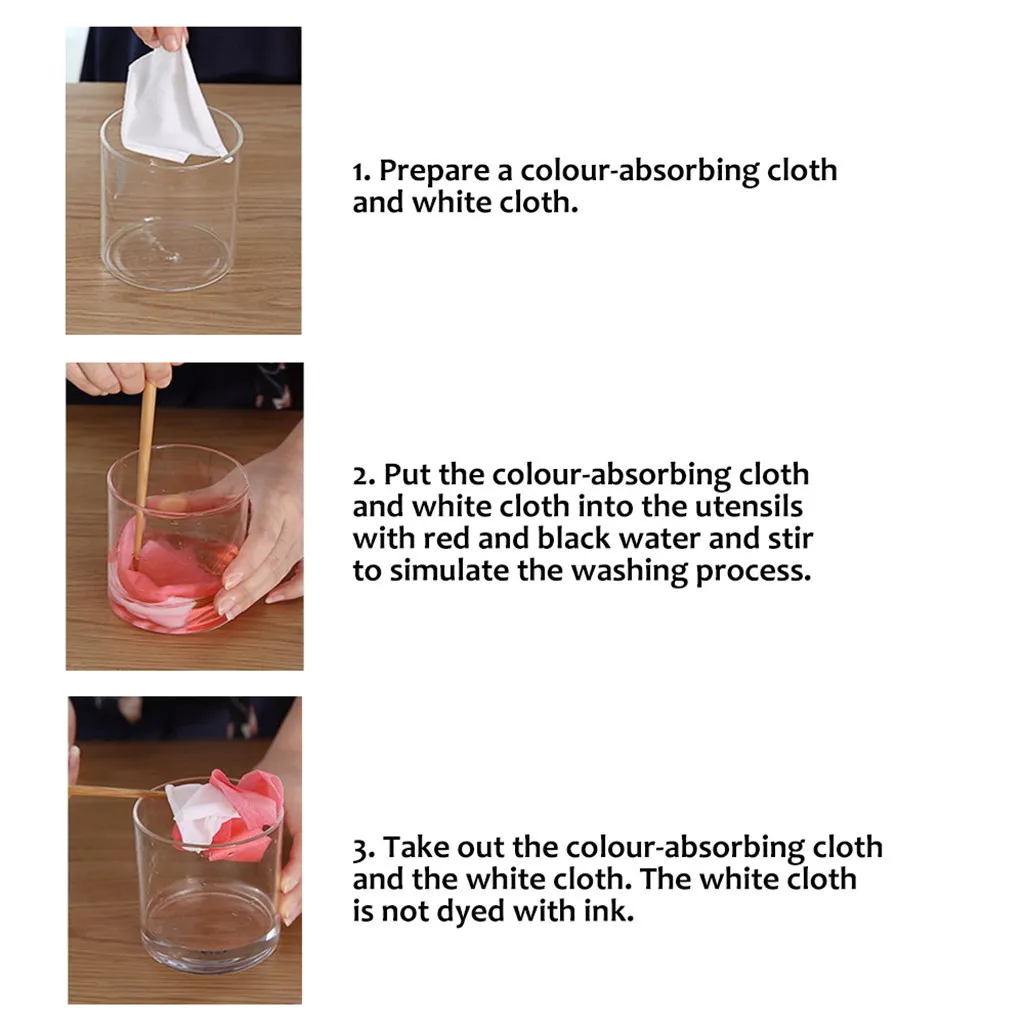 1. Prepare a colour-absorbing cloth and white cloth.

2. Put the colour-absorbing cloth and white cloth into the utensils with red and black water and stir to simulate the washing process.

3. Take out the colour-absorbing cloth and the white cloth. The white cloth is not dyed with ink.