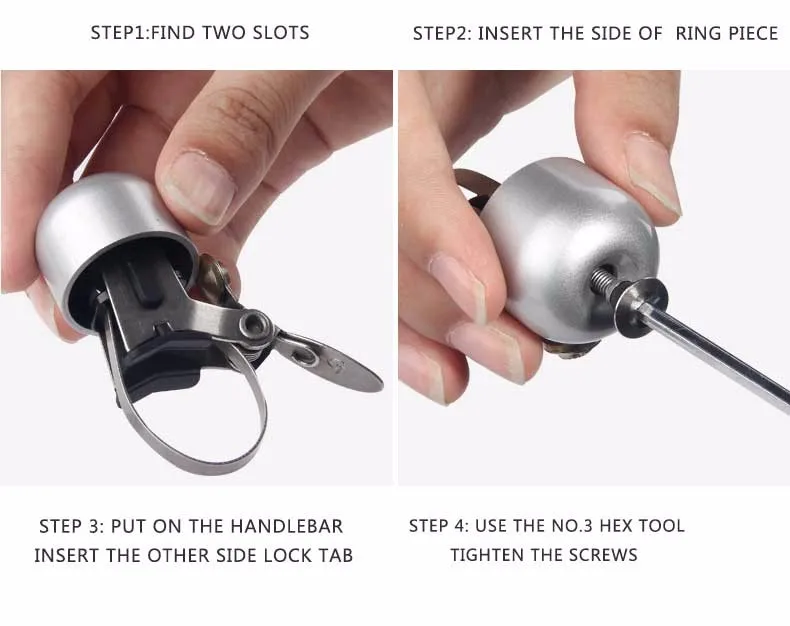 STEP1:FIND TWO SLOTS

STEP2: INSERT THE SIDE OF RING PIECE

STEP 3: PUT ON THE HANDLEBAR
INSERT THE OTHER SIDE LOCK TAB

STEP 4: USE THE NO.3 HEX TOOL
TIGHTEN THE SCREWS