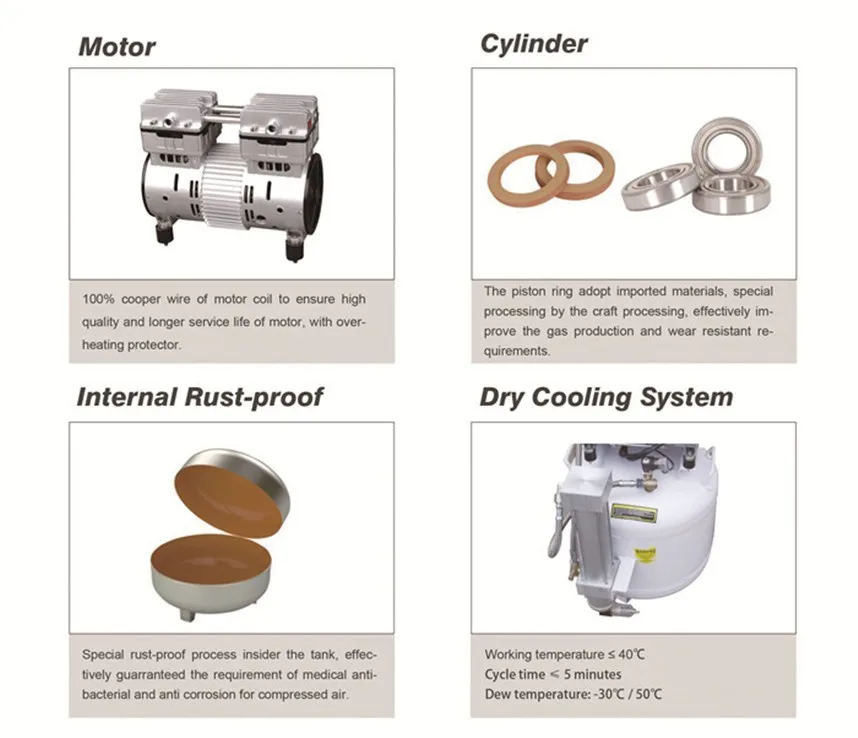 Motor

100% cooper wire of motor coil to ensure high quality and longer service life of motor, with overheating protector.

Cylinder

The piston ring adopt imported materials, special processing by the craft processing, effectively improve the gas production and wear resistant requirements.

Internal Rust-proof

Special rust-proof process insider the tank, effectively guarranteed the requirement of medical antibacterial and anti corrosion for compressed air.

Dry Cooling System

Working temperature ≤ 40℃
Cycle time ≤ 5 minutes
Dew temperature: -30℃ / 50℃