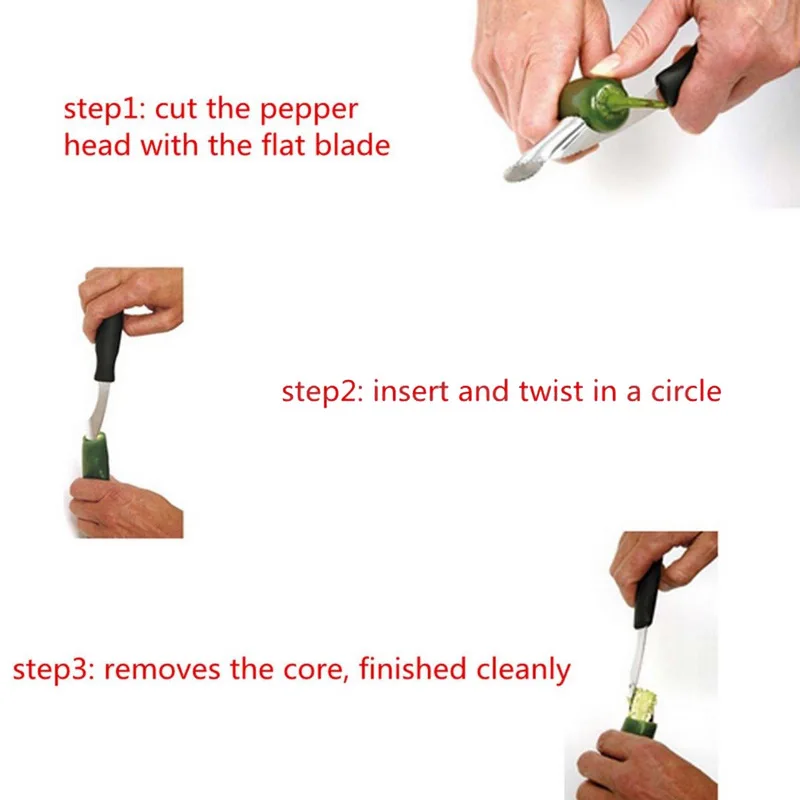 step1: cut the pepper head with the flat blade

step2: insert and twist in a circle

step3: removes the core, finished cleanly