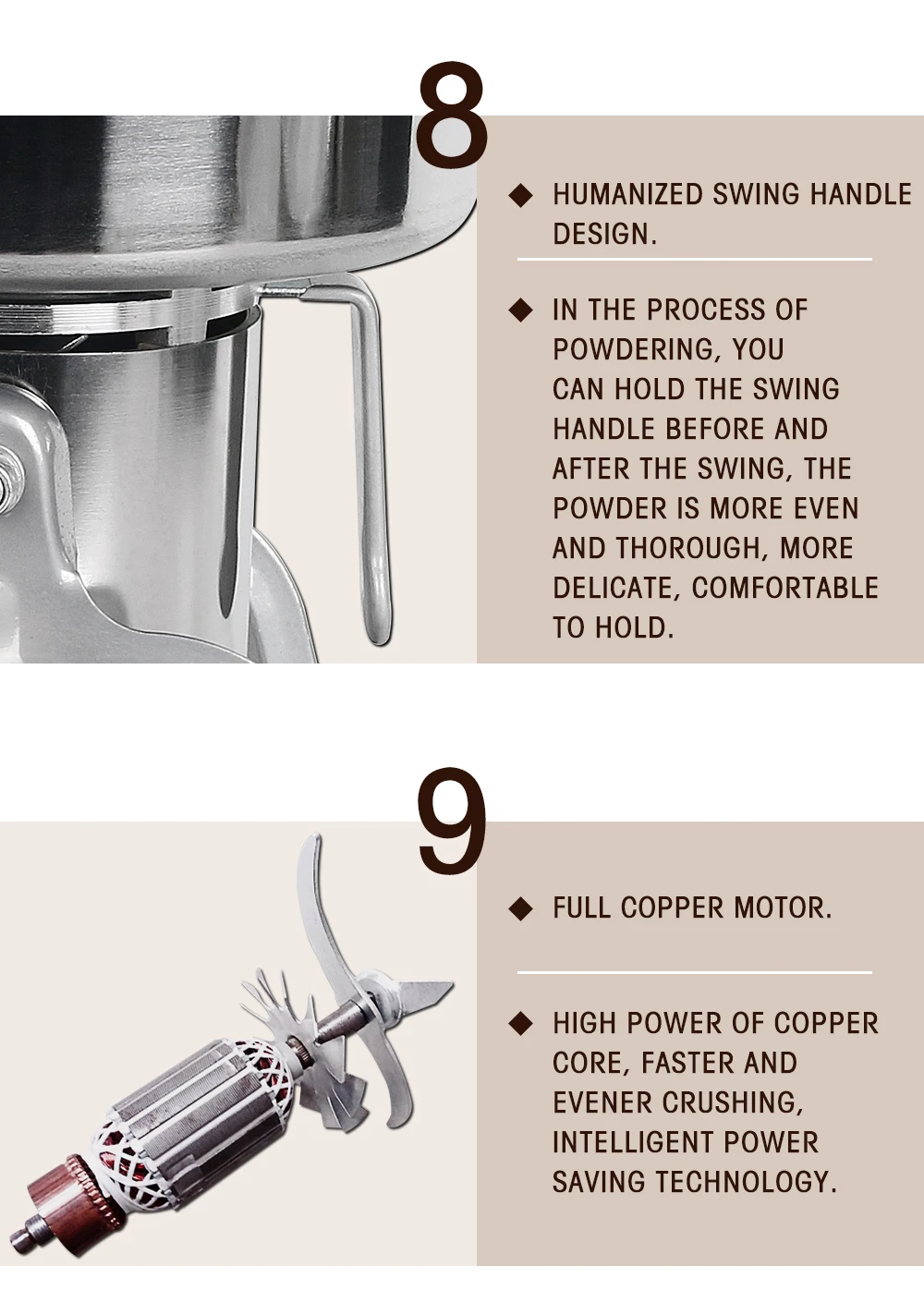 8

◆ HUMANIZED SWING HANDLE DESIGN.

◆ IN THE PROCESS OF POWDERING, YOU CAN HOLD THE SWING HANDLE BEFORE AND AFTER THE SWING, THE POWDER IS MORE EVEN AND THOROUGH, MORE DELICATE, COMFORTABLE TO HOLD.

9

◆ FULL COPPER MOTOR.

◆ HIGH POWER OF COPPER CORE, FASTER AND EVENER CRUSHING, INTELLIGENT POWER SAVING TECHNOLOGY.