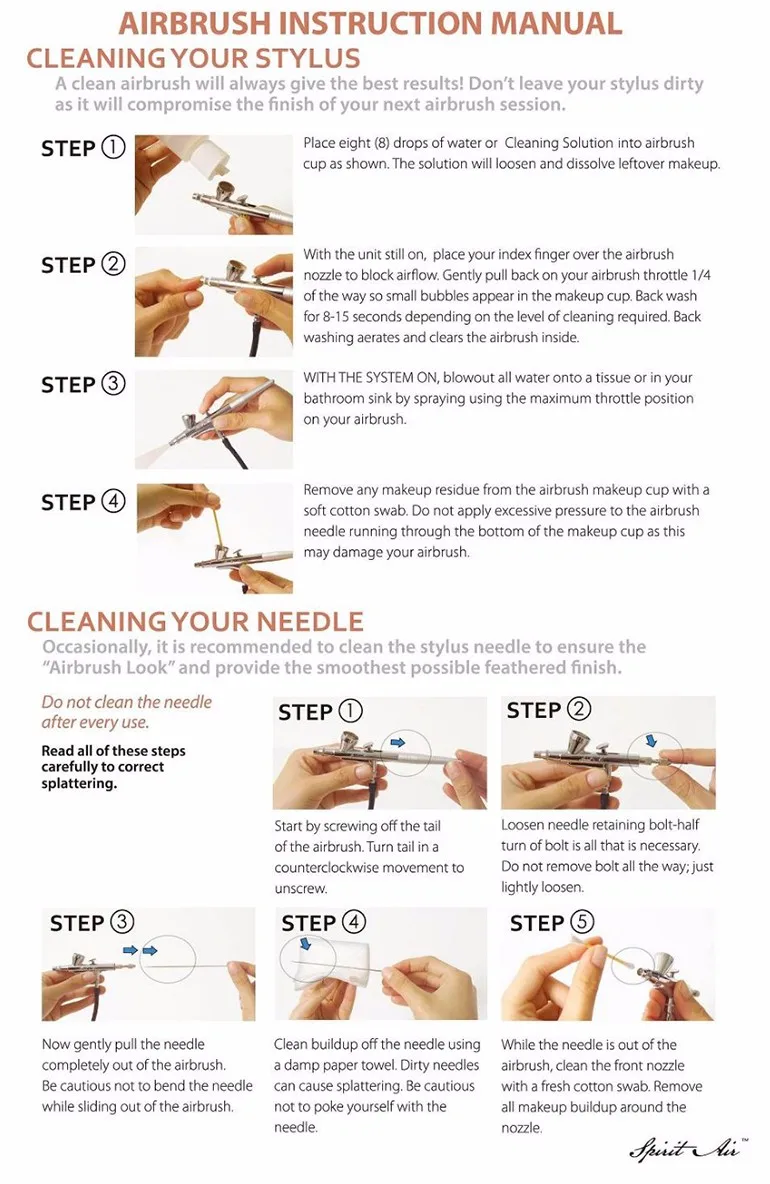 AIRBRUSH INSTRUCTION MANUAL

CLEANING YOUR STYLUS

A clean airbrush will always give the best results! Don't leave your stylus dirty as it will compromise the finish of your next airbrush session.

STEP ①

Place eight (8) drops of water or Cleaning Solution into airbrush cup as shown. The solution will loosen and dissolve leftover makeup.

STEP ②

With the unit still on, place your index finger over the airbrush nozzle to block airflow. Gently pull back on your airbrush throttle 1/4 of the way so small bubbles appear in the makeup cup. Back wash for 8-15 seconds depending on the level of cleaning required. Back washing aerates and clears the airbrush inside.

STEP ③

WITH THE SYSTEM ON, blowout all water onto a tissue or in your bathroom sink by spraying using the maximum throttle position on your airbrush.

STEP ④

Remove any makeup residue from the airbrush makeup cup with a soft cotton swab. Do not apply excessive pressure to the airbrush needle running through the bottom of the makeup cup as this may damage your airbrush.

CLEANING YOUR NEEDLE

Occasionally, it is recommended to clean the stylus needle to ensure the "Airbrush Look" and provide the smoothest possible feathered finish.

Do not clean the needle after every use.

Read all of these steps carefully to correct splattering.

STEP ①

Start by screwing off the tail of the airbrush. Turn tail in a counterclockwise movement to unscrew.

STEP ②

Loosen needle retaining bolt-half turn of bolt is all that is necessary. Do not remove bolt all the way; just lightly loosen.

STEP ③

Now gently pull the needle completely out of the airbrush. Be cautious not to bend the needle while sliding out of the airbrush.

STEP ④

Clean buildup off the needle using a damp paper towel. Dirty needles can cause splattering. Be cautious not to poke yourself with the needle.

STEP ⑤

While the needle is out of the airbrush, clean the front nozzle with a fresh cotton swab. Remove all makeup buildup around the nozzle.

Spirit Air™