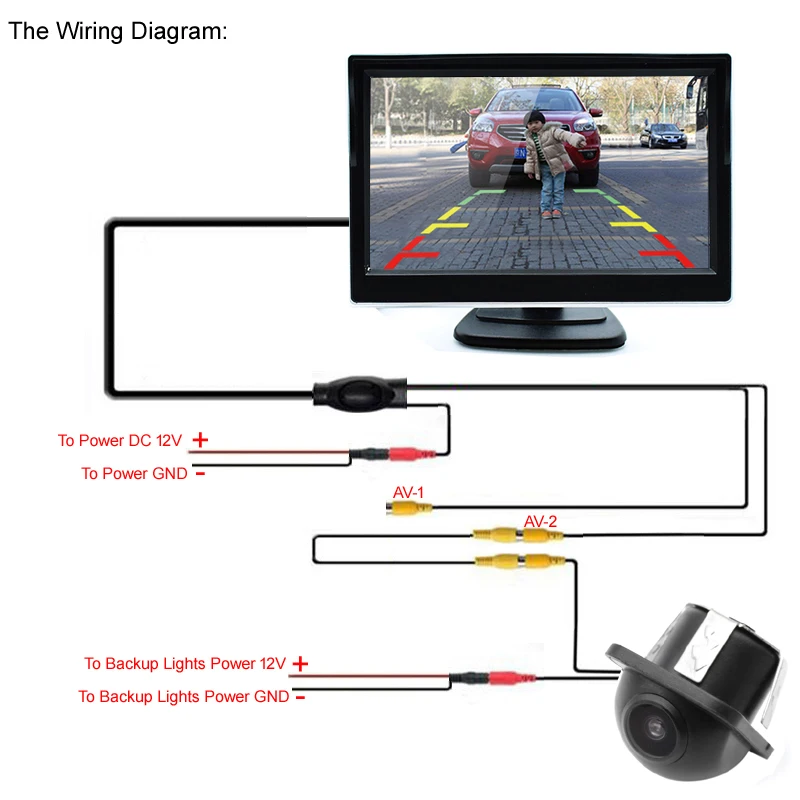 The Wiring Diagram:

To Power DC 12V +
To Power GND -

AV-1
AV-2

To Backup Lights Power 12V +
To Backup Lights Power GND -