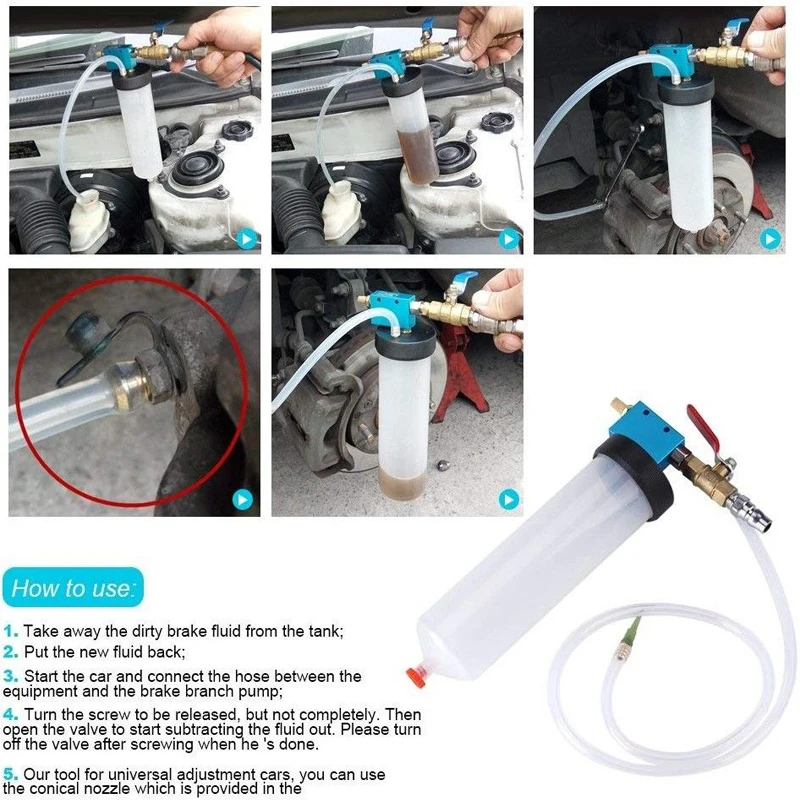 How to use:

1. Take away the dirty brake fluid from the tank;

2. Put the new fluid back;

3. Start the car and connect the hose between the equipment and the brake branch pump;

4. Turn the screw to be released, but not completely. Then open the valve to start subtracting the fluid out. Please turn off the valve after screwing when he 's done.

5. Our tool for universal adjustment cars, you can use the conical nozzle which is provided in the