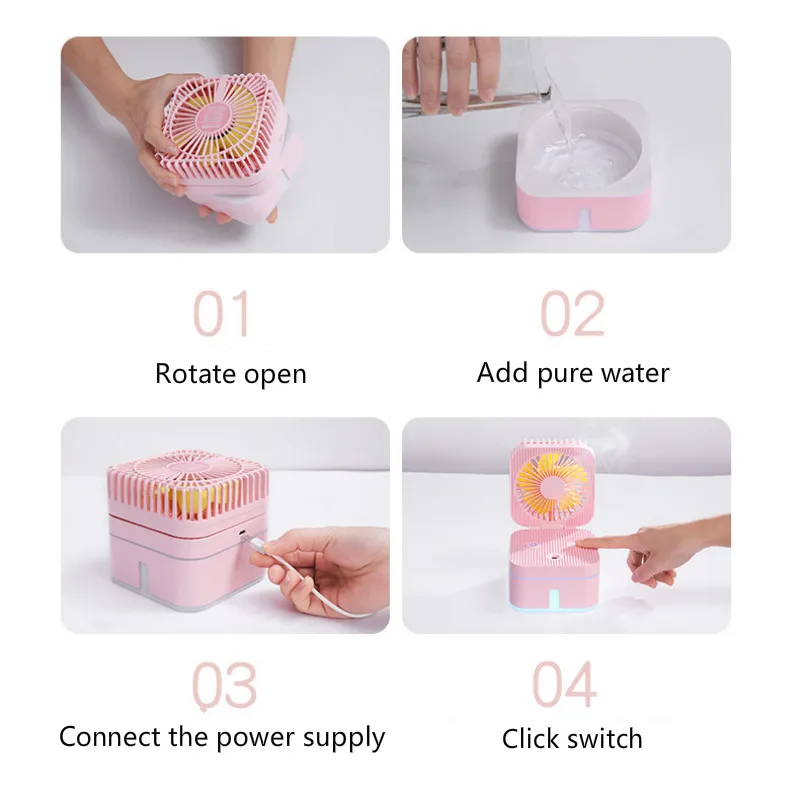 01
Rotate open

02
Add pure water

03
Connect the power supply

04
Click switch