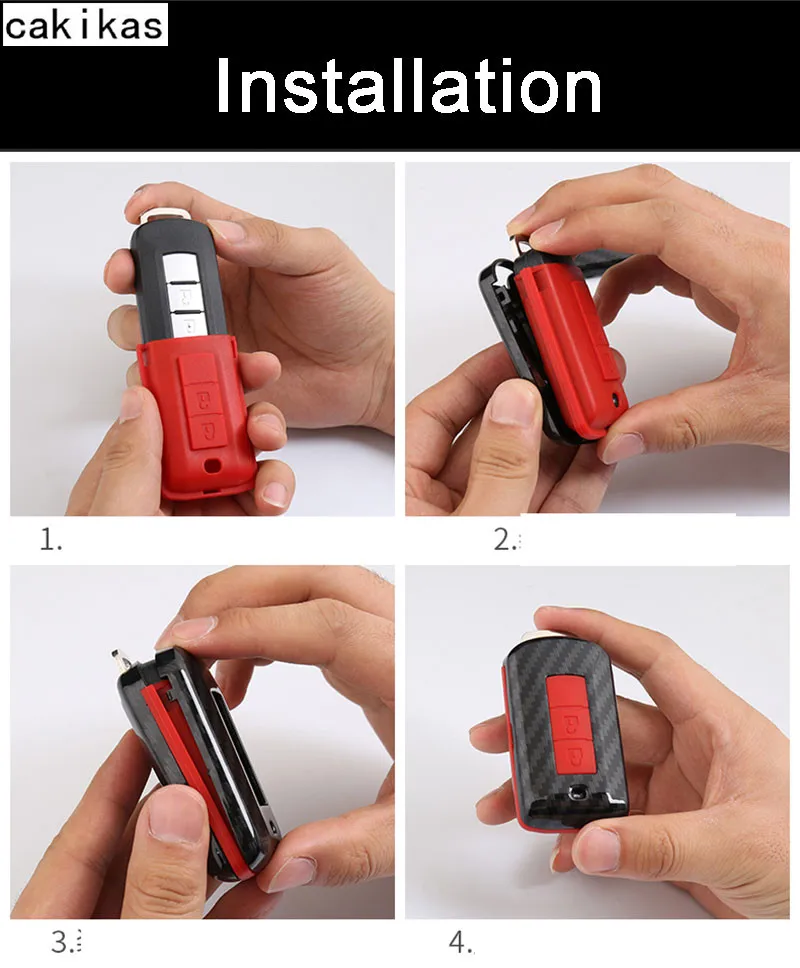 cakikas

Installation

1.

2.

3.

4.