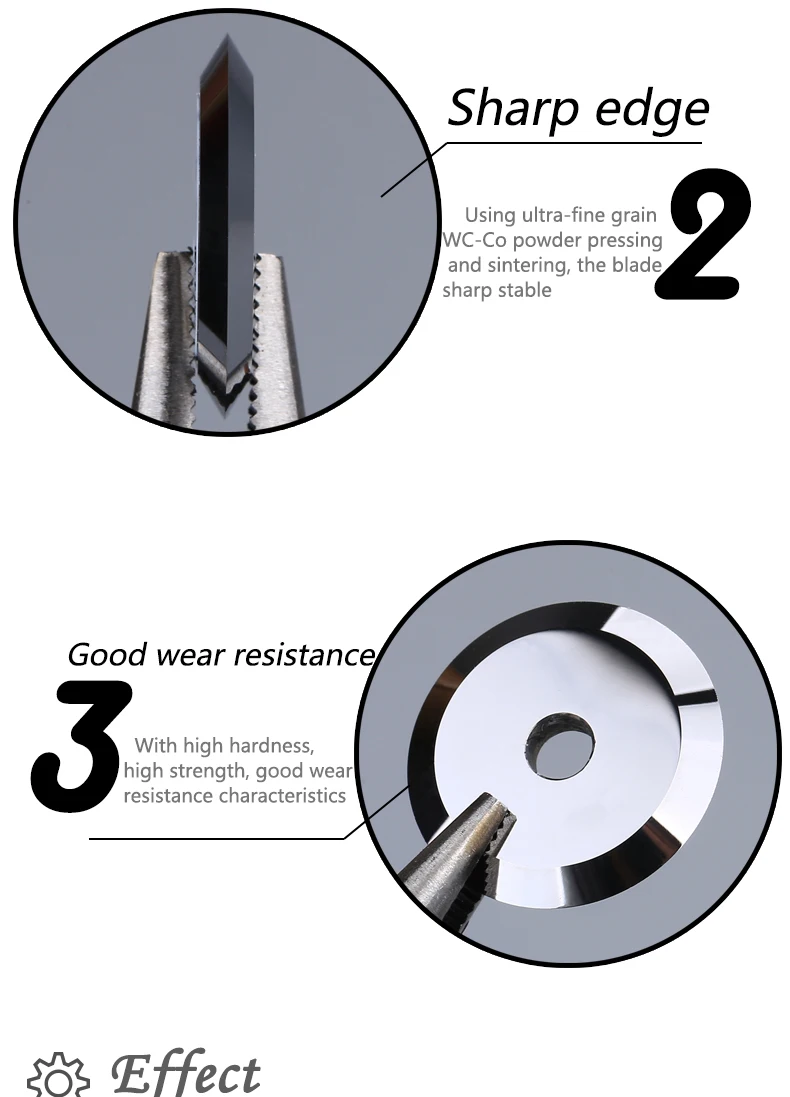 Sharp edge

2

Using ultra-fine grain WC-Co powder pressing and sintering, the blade sharp stable

Good wear resistance

3

With high hardness, high strength, good wear resistance characteristics

Effect