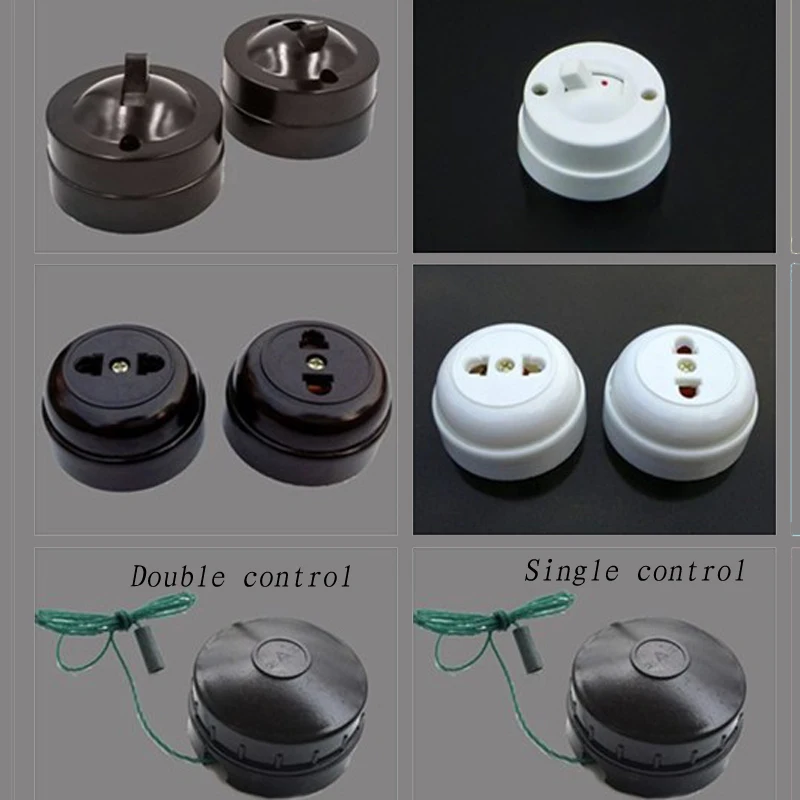 Double control

Single control