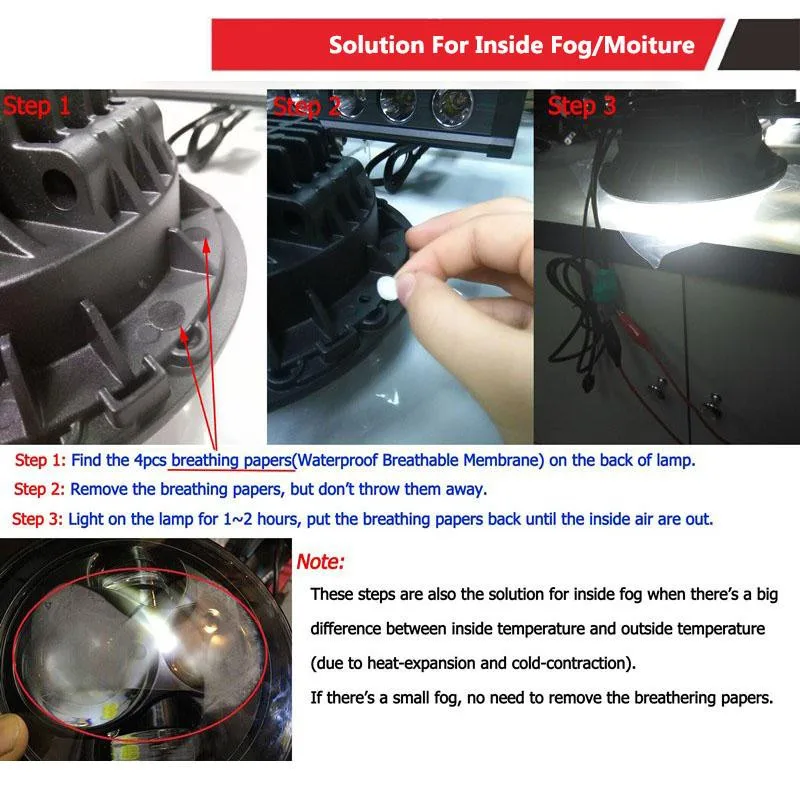 Solution For Inside Fog/Moiture

Step 1

Step 2

Step 3

Step 1: Find the 4pcs breathing papers(Waterproof Breathable Membrane) on the back of lamp.

Step 2: Remove the breathing papers, but don't throw them away.

Step 3: Light on the lamp for 1~2 hours, put the breathing papers back until the inside air are out.

Note:

These steps are also the solution for inside fog when there's a big difference between inside temperature and outside temperature (due to heat-expansion and cold-contraction).

If there's a small fog, no need to remove the breathering papers.