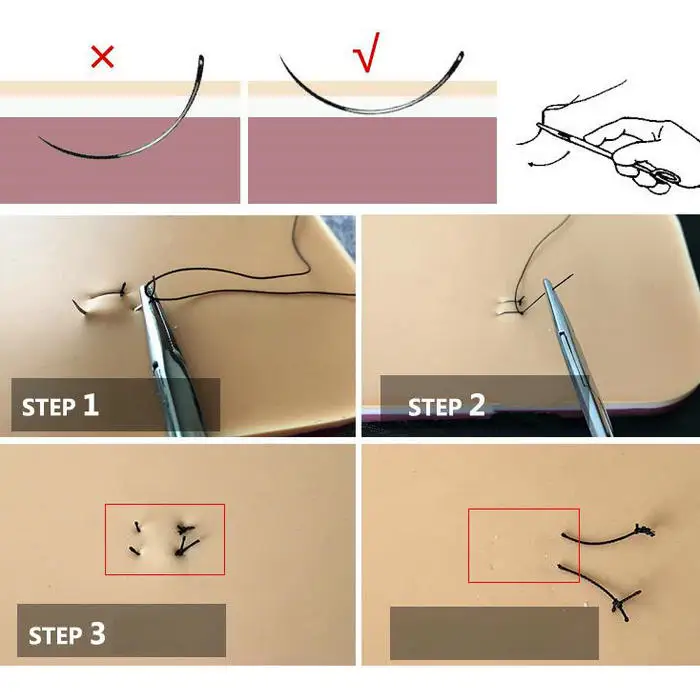 ×

√

STEP 1

STEP 2

STEP 3