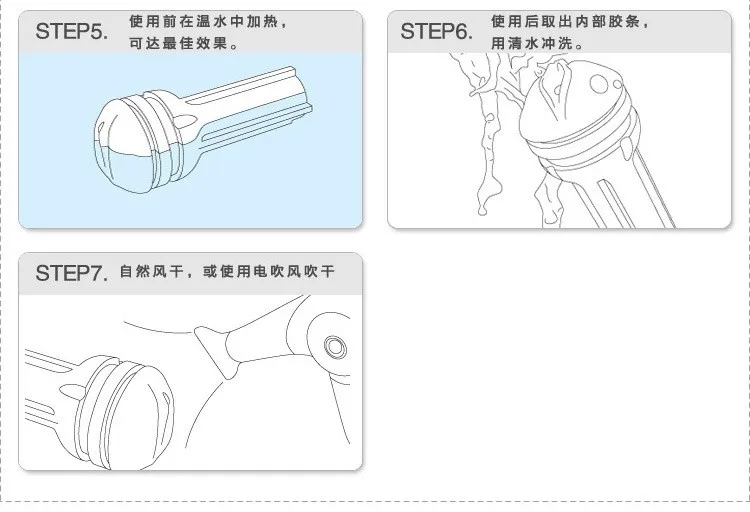 STEP5. 使用前在温水中加热，可达最佳效果。

STEP6. 使用后取出内部胶条，用清水冲洗。

STEP7. 自然风干，或使用电吹风吹干