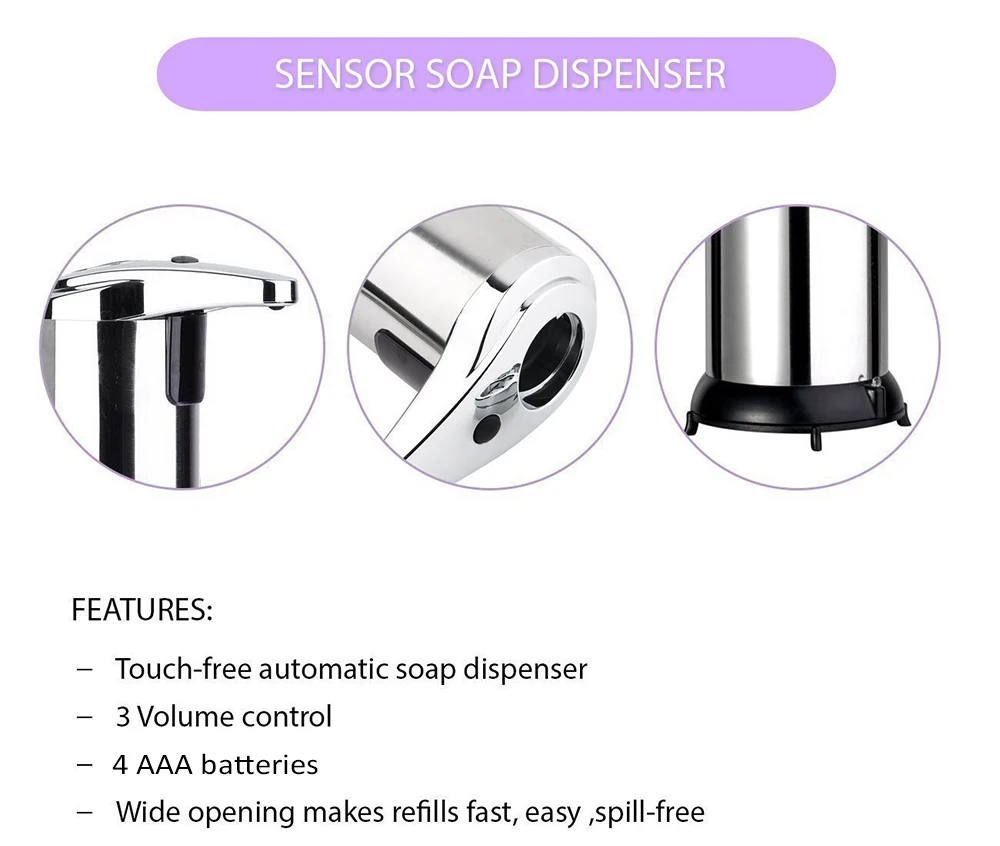 SENSOR SOAP DISPENSER

FEATURES:

– Touch-free automatic soap dispenser
– 3 Volume control
– 4 AAA batteries
– Wide opening makes refills fast, easy ,spill-free