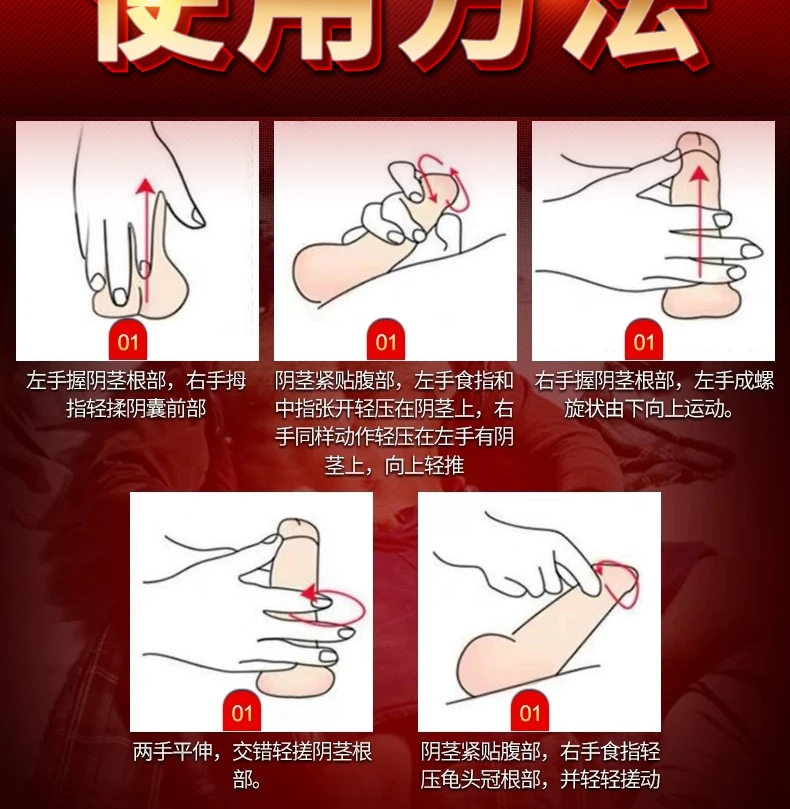 使用方法

01
左手握阴茎根部，右手拇指轻揉阴囊前部

01
阴茎紧贴腹部，左手食指和中指张开轻压在阴茎上，右手同样动作轻压在左手有阴茎上，向上轻推

01
右手握阴茎根部，左手成螺旋状由下向上运动。

01
两手平伸，交错轻搓阴茎根部。

01
阴茎紧贴腹部，右手食指轻压龟头冠根部，并轻轻搓动