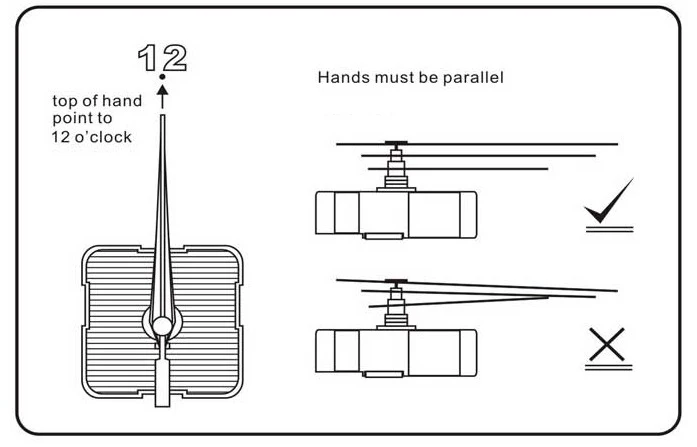 12

top of hand point to 12 o'clock

Hands must be parallel