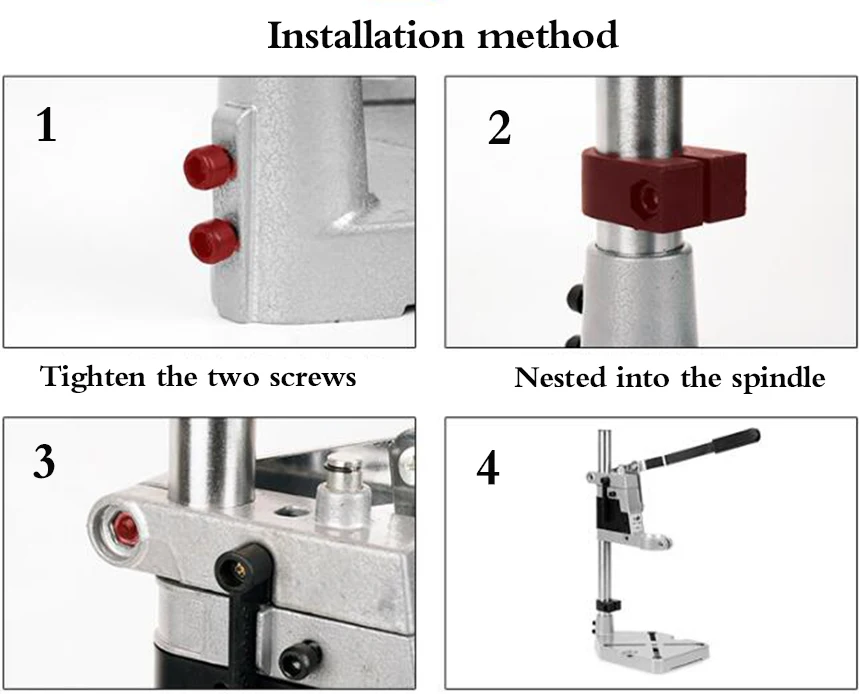 Installation method

1

Tighten the two screws

2

Nested into the spindle

3

4